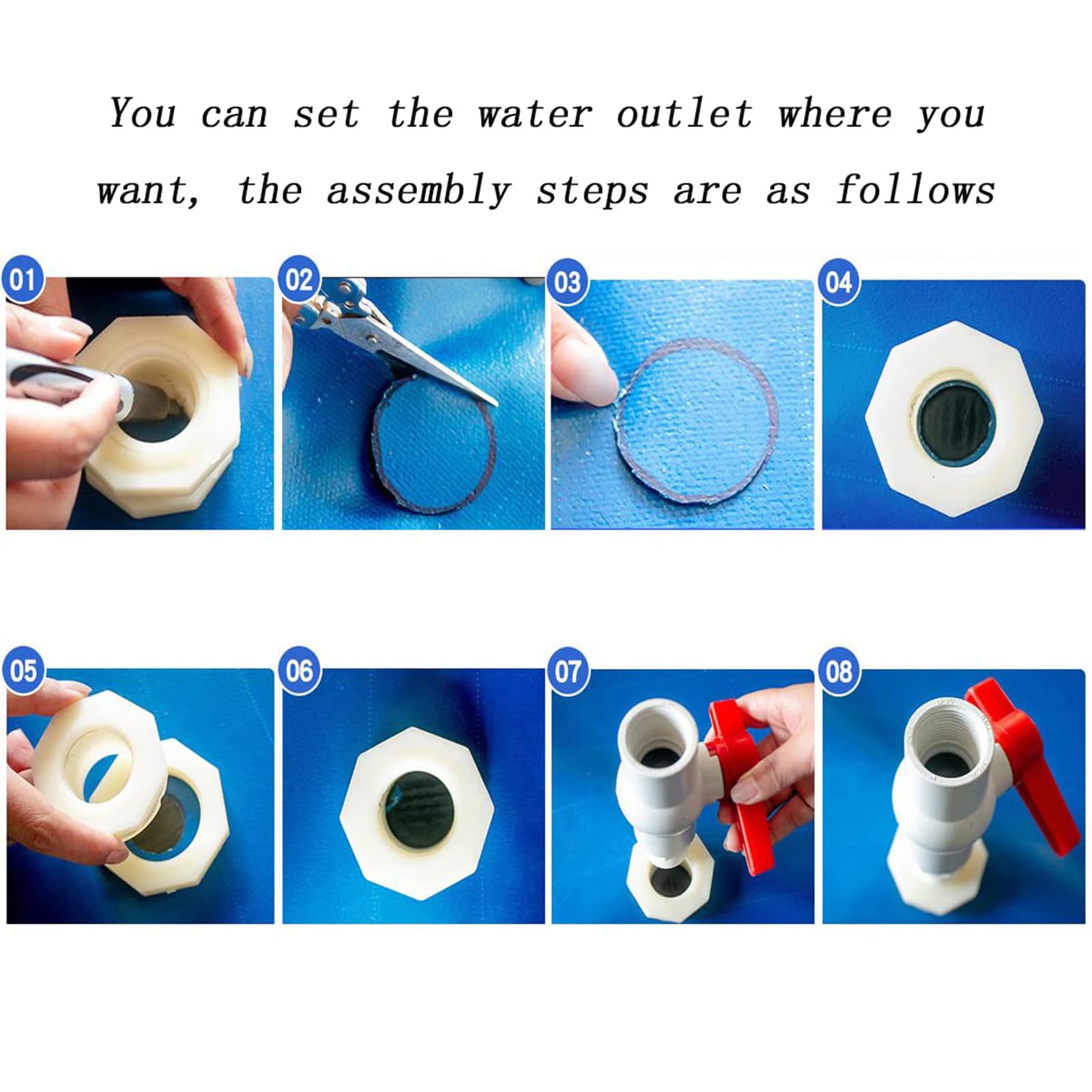 You can set the water outlet where you want, the assembly steps are as follows

01

02

03

04

05

06

07

08