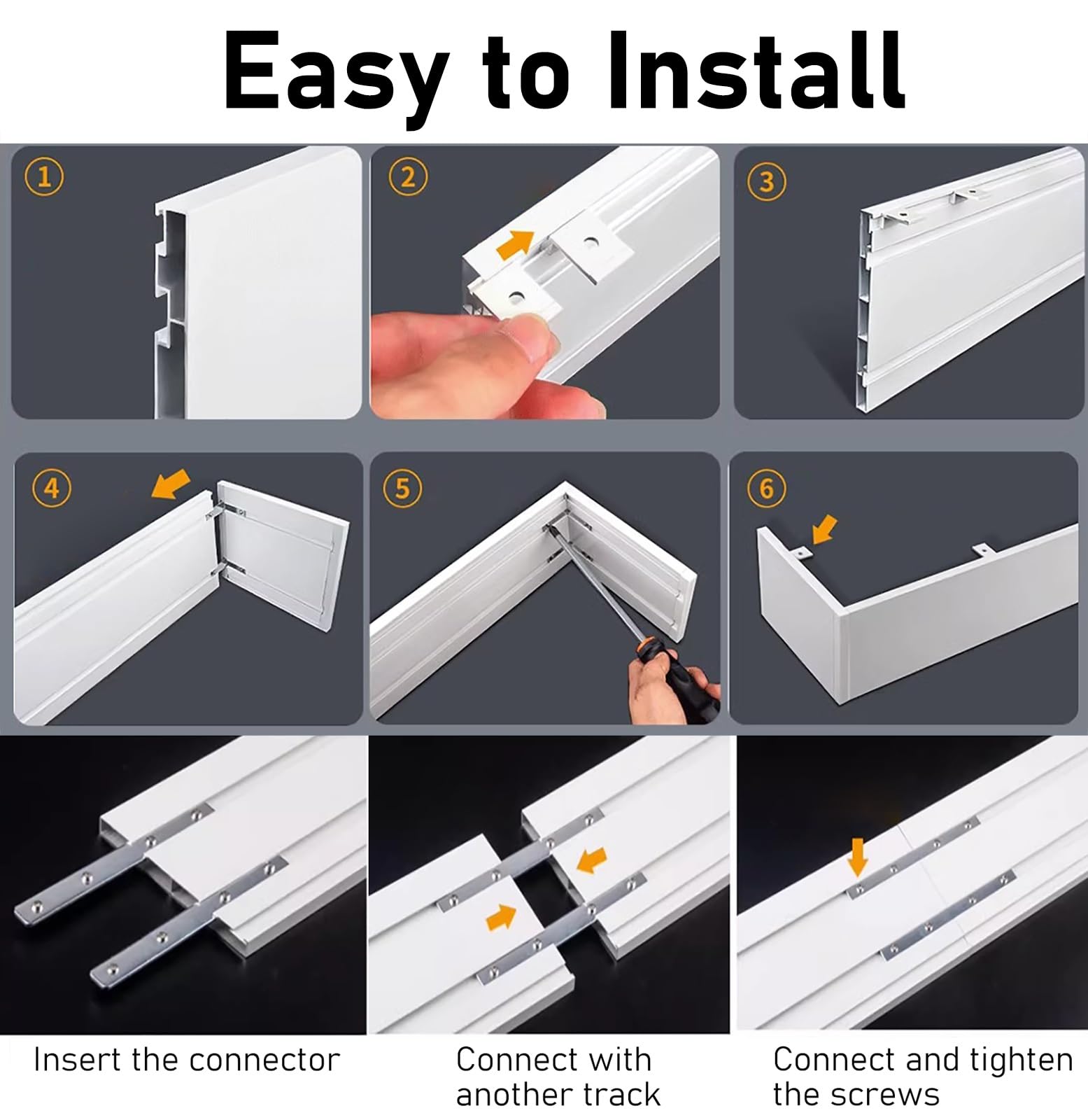 Easy to Install

①

②

③

④

⑤

⑥

Insert the connector

Connect with another track

Connect and tighten the screws