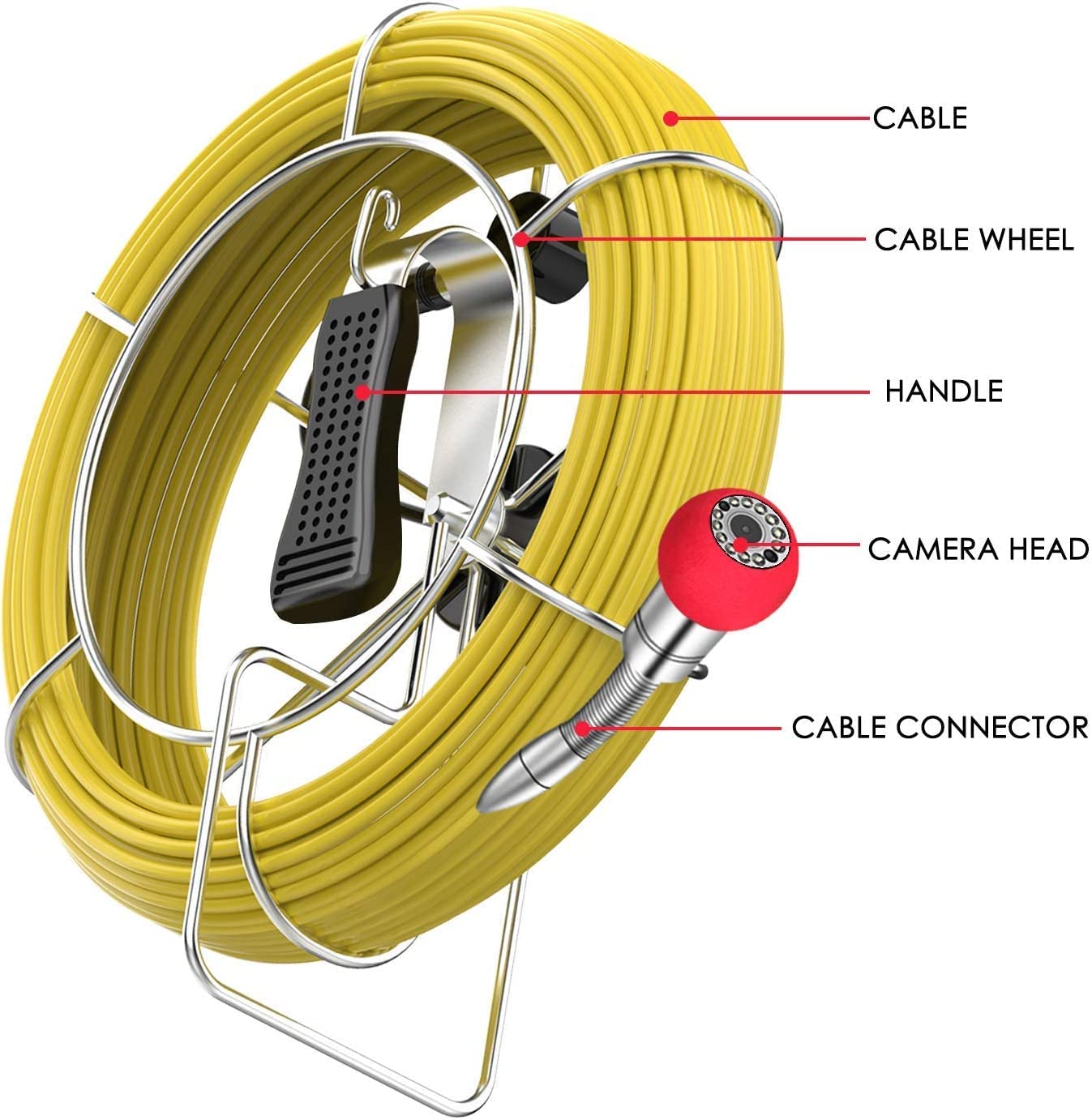 CABLE

CABLE WHEEL

HANDLE

CAMERA HEAD

CABLE CONNECTOR