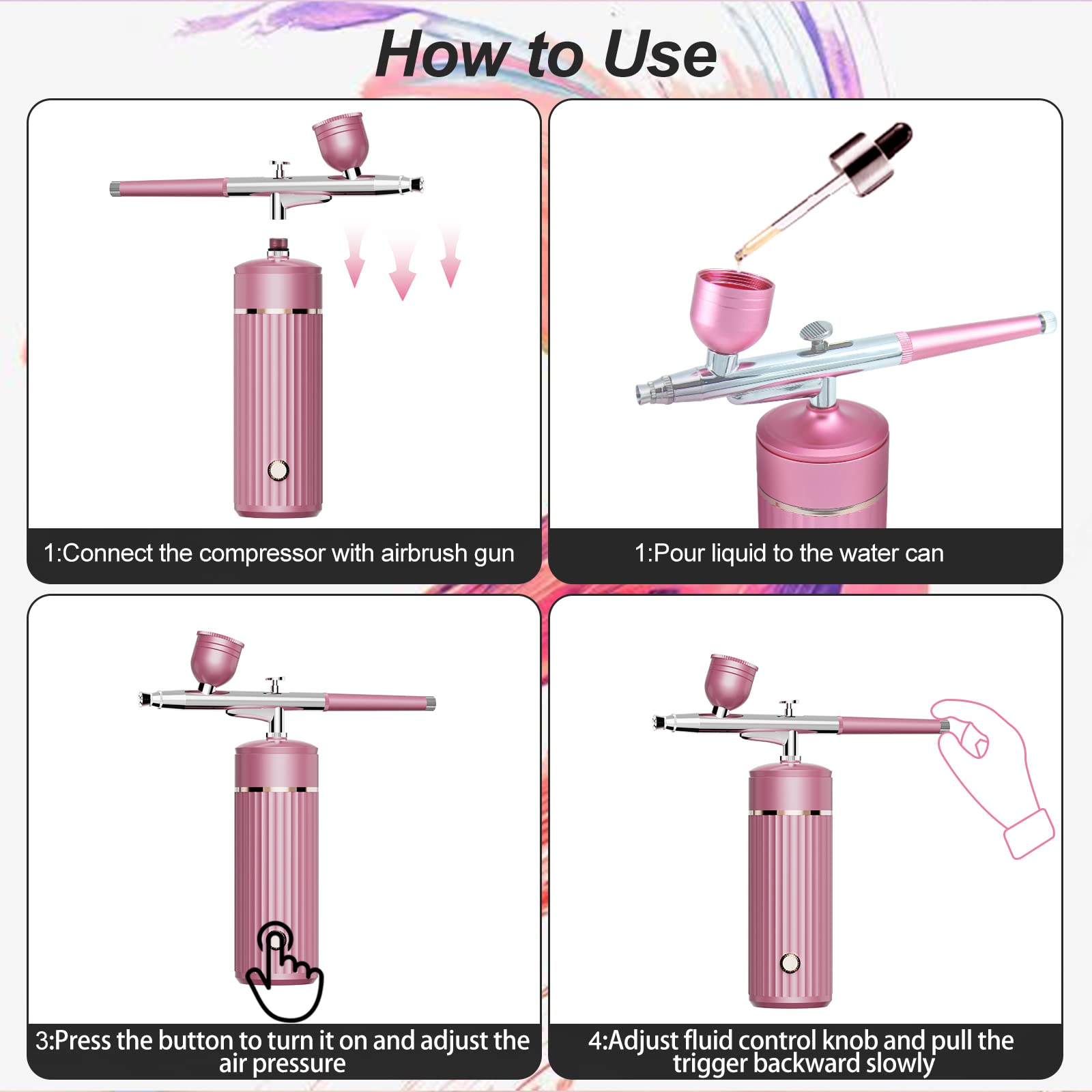 How to Use

1:Connect the compressor with airbrush gun

1:Pour liquid to the water can

3:Press the button to turn it on and adjust the air pressure

4:Adjust fluid control knob and pull the trigger backward slowly