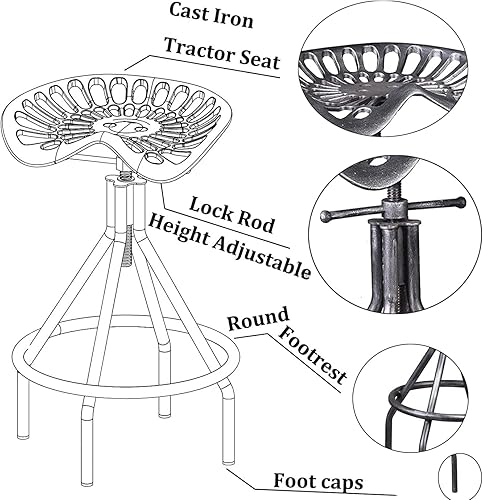 Cast Iron
Tractor Seat

Lock Rod
Height Adjustable

Round
Footrest

Foot caps