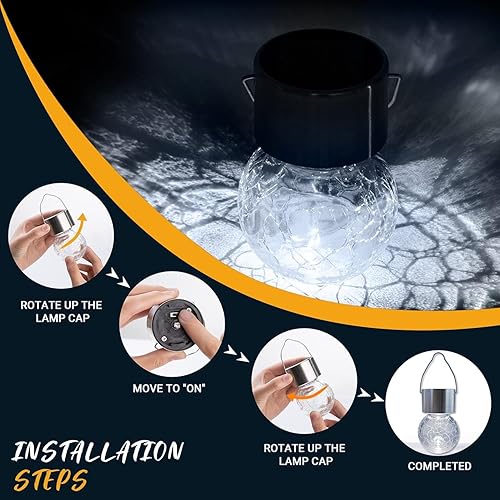 ROTATE UP THE LAMP CAP

MOVE TO "ON"

ROTATE UP THE LAMP CAP

COMPLETED

INSTALLATION STEPS