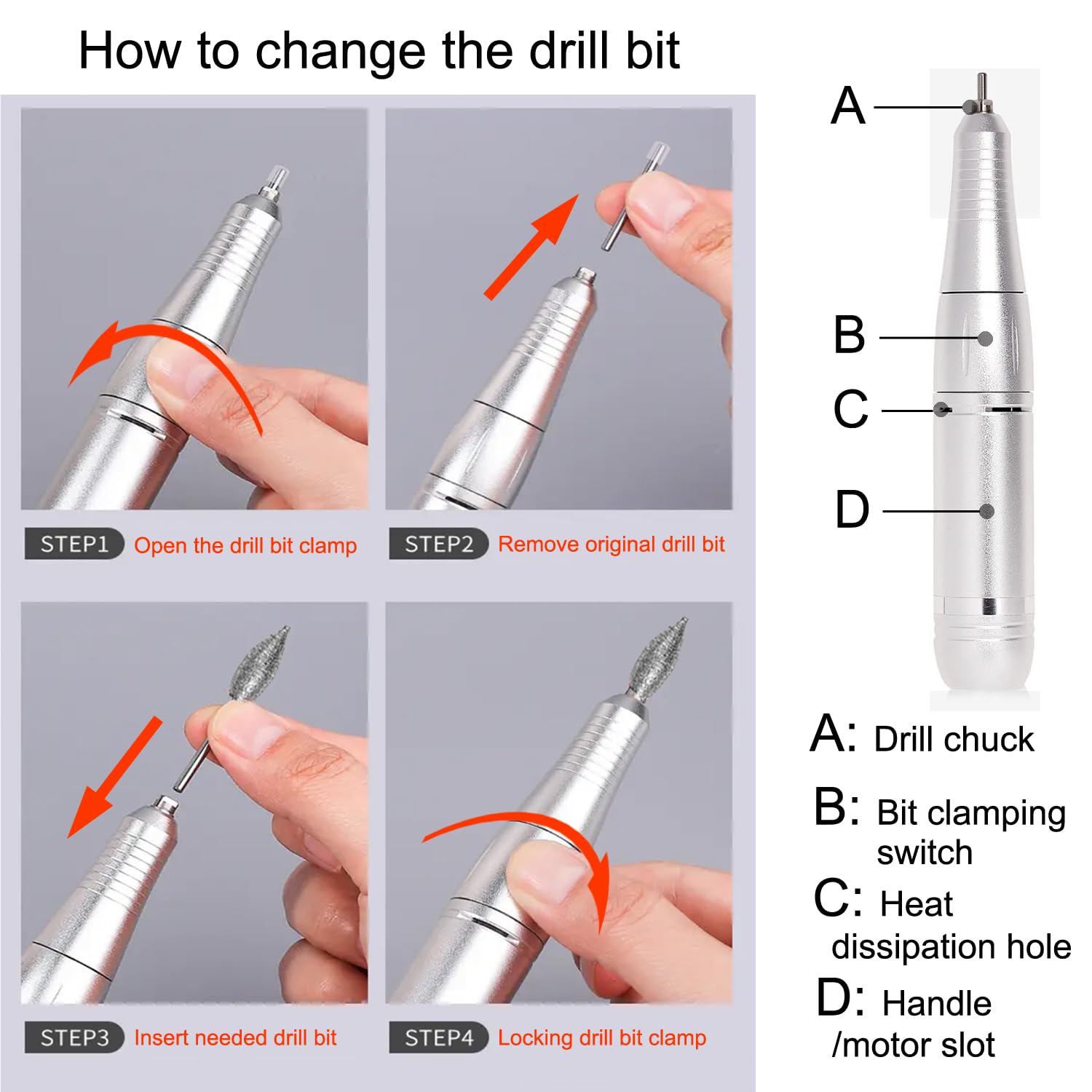 How to change the drill bit

STEP1 Open the drill bit clamp

STEP2 Remove original drill bit

STEP3 Insert needed drill bit

STEP4 Locking drill bit clamp

A

B

C

D

A: Drill chuck

B: Bit clamping switch

C: Heat dissipation hole

D: Handle /motor slot