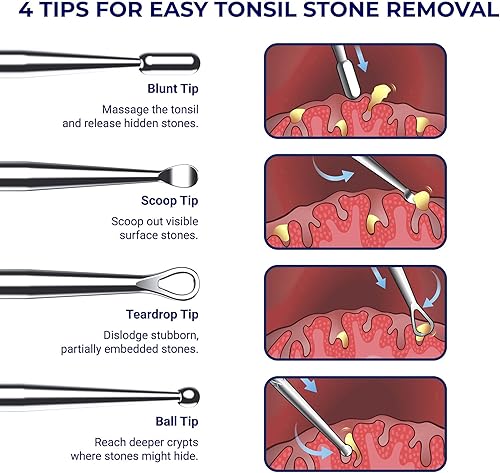 4 TIPS FOR EASY TONSIL STONE REMOVAL

Blunt Tip

Massage the tonsil and release hidden stones.

Scoop Tip

Scoop out visible surface stones.

Teardrop Tip

Dislodge stubborn, partially embedded stones.

Ball Tip

Reach deeper crypts where stones might hide.