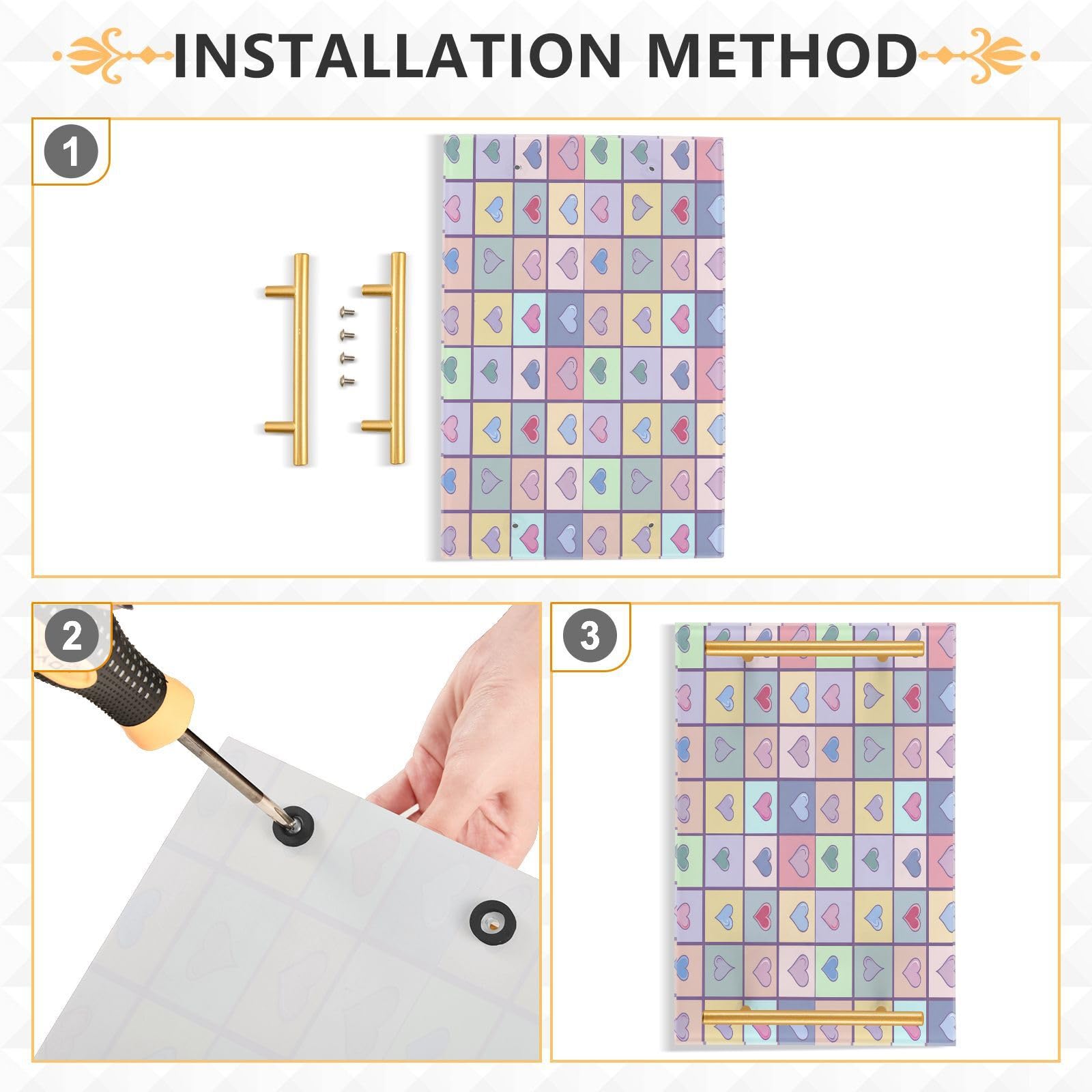 INSTALLATION METHOD

1

2

3