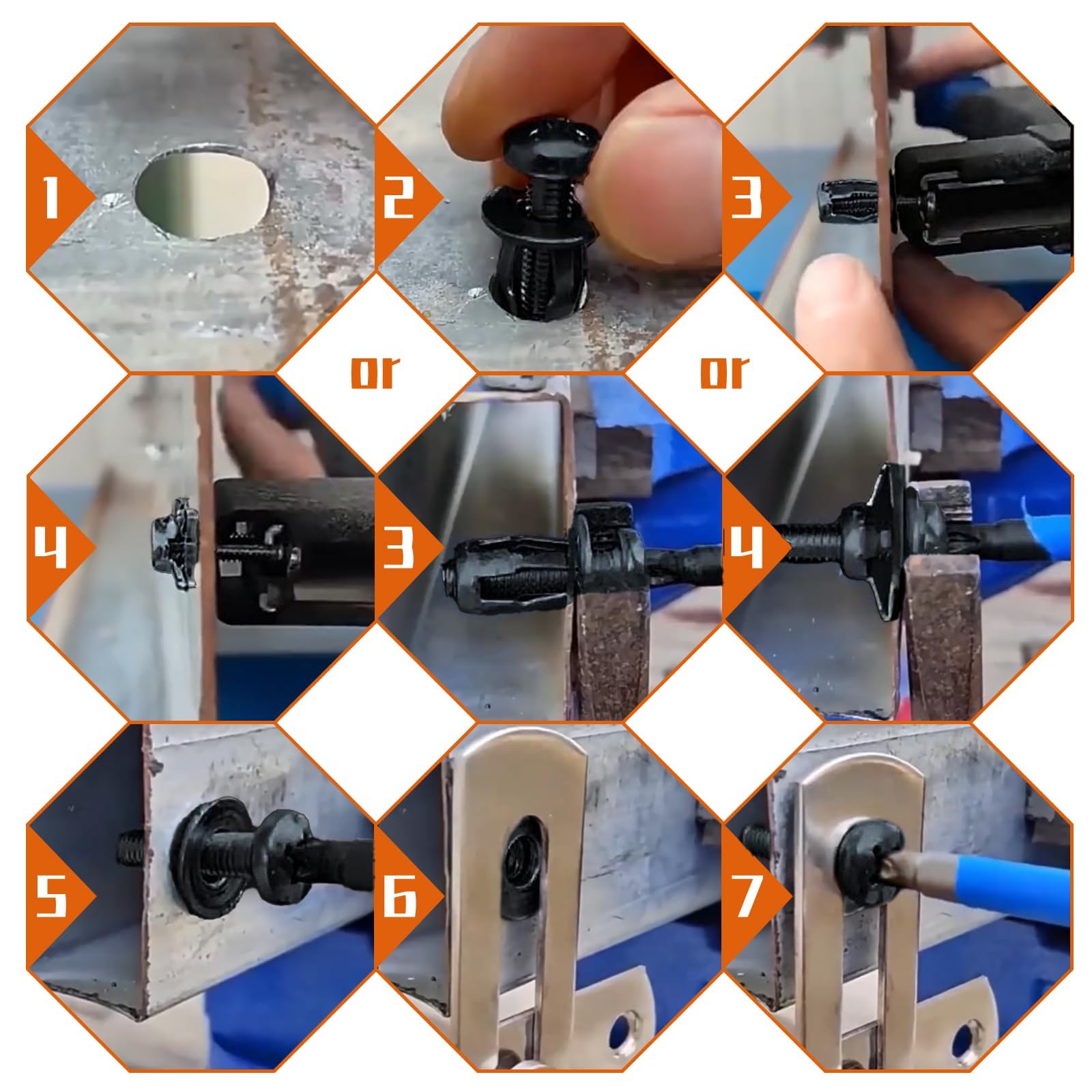 1

2

3

or

or

4

3

4

5

6

7