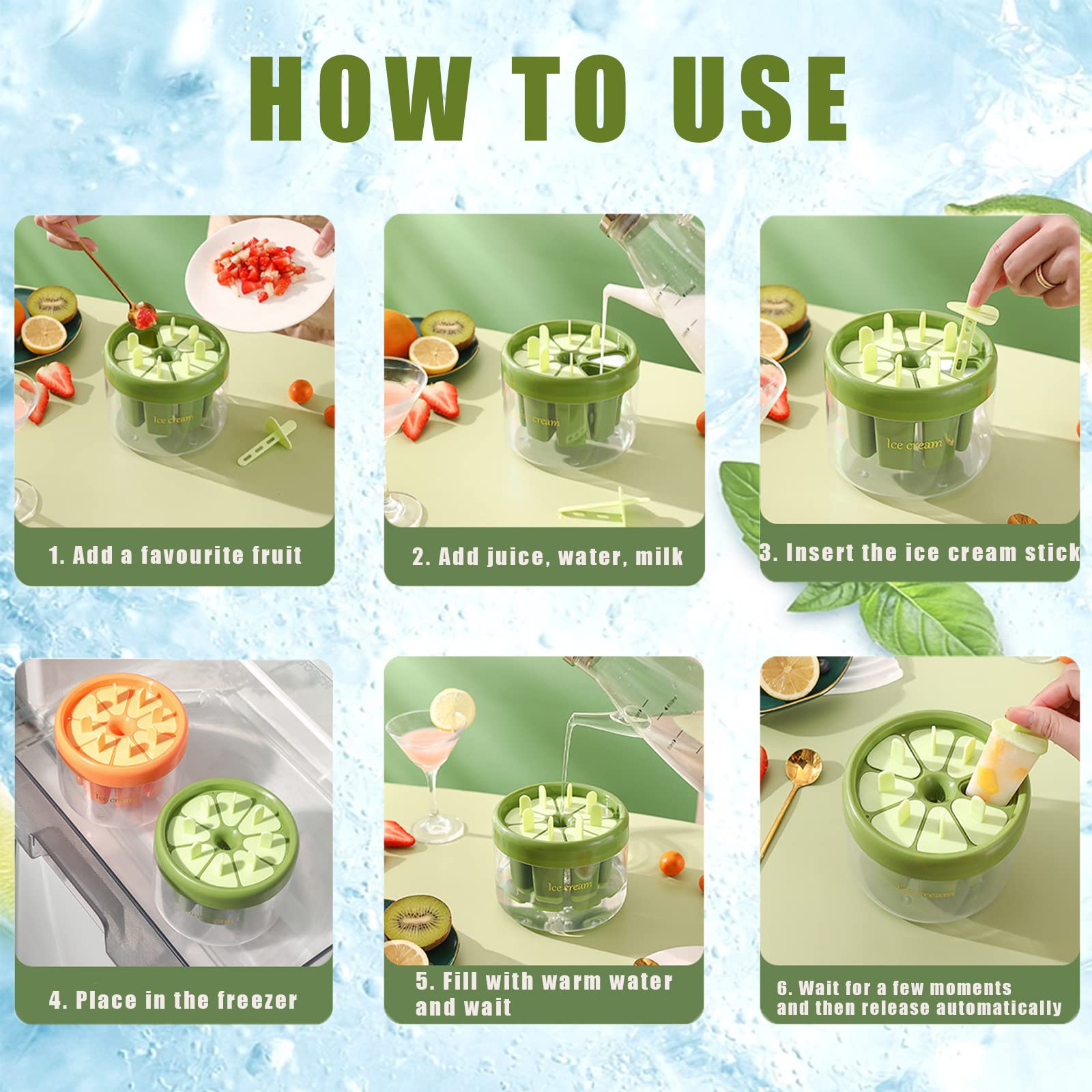 HOW TO USE

Ice cream

1. Add a favourite fruit

Ice cream

2. Add juice, water, milk

Ice cream

3. Insert the ice cream stick

Ice cream

Ice cream

4. Place in the freezer

Ice cream

5. Fill with warm water and wait

Ice cream

6. Wait for a few moments and then release automatically