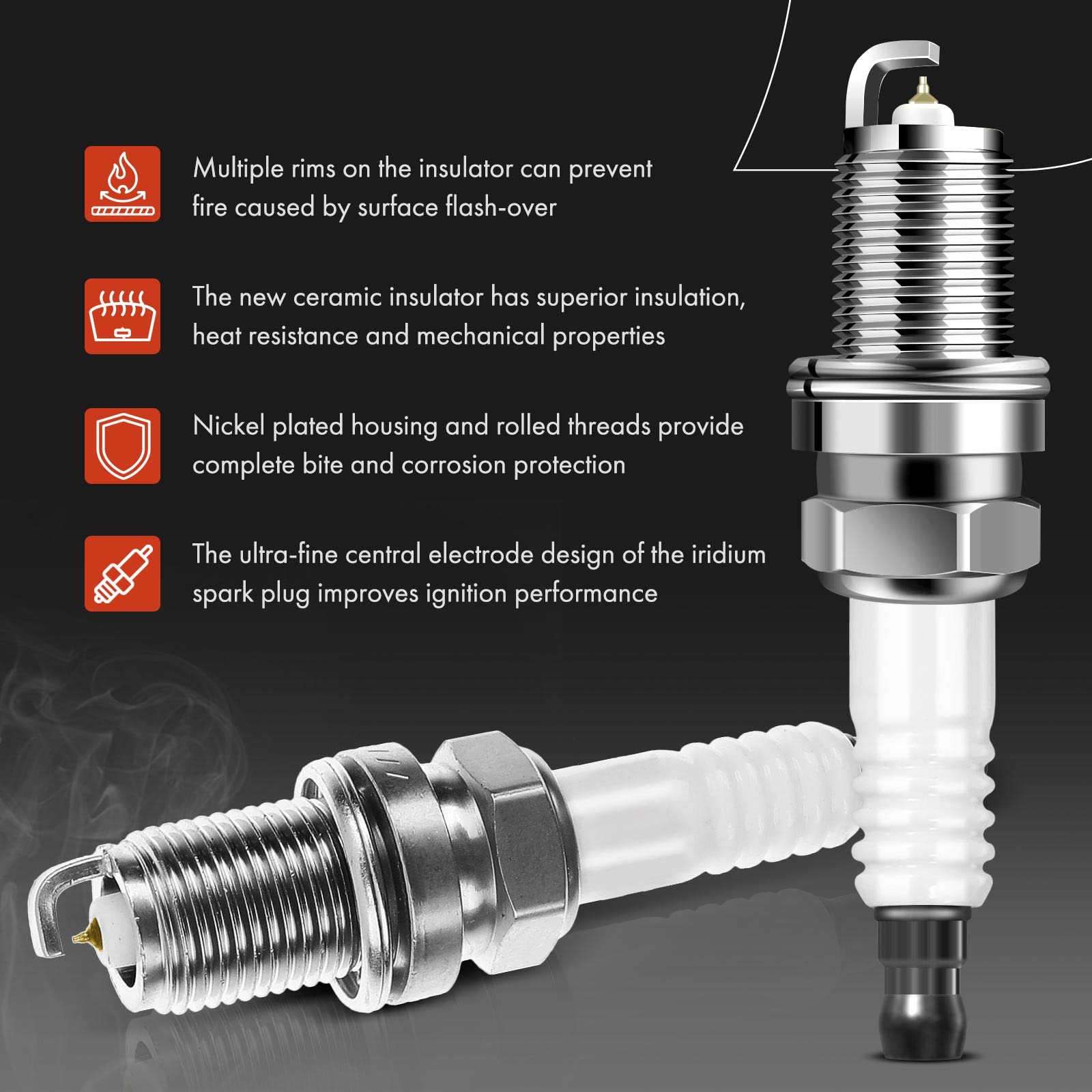 Multiple rims on the insulator can prevent fire caused by surface flash-over

The new ceramic insulator has superior insulation, heat resistance and mechanical properties

Nickel plated housing and rolled threads provide complete bite and corrosion protection

The ultra-fine central electrode design of the iridium spark plug improves ignition performance