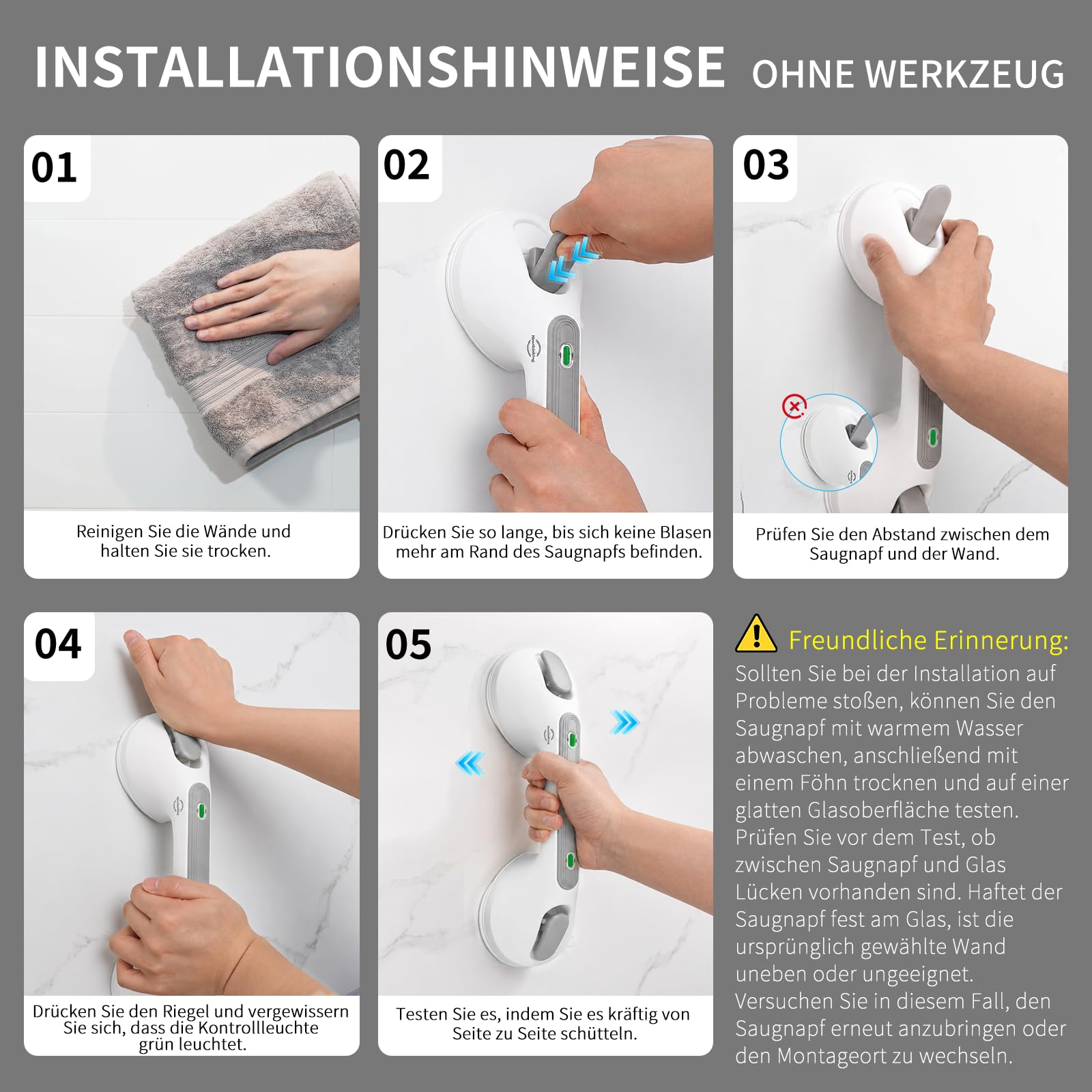 INSTALLATIONSHINWEISE OHNE WERKZEUG

01

Reinigen Sie die Wände und halten Sie sie trocken.

02

Drücken Sie so lange, bis sich keine Blasen mehr am Rand des Saugnapfs befinden.

03

Prüfen Sie den Abstand zwischen dem Saugnapf und der Wand.

04

Drücken Sie den Riegel und vergewissern Sie sich, dass die Kontrollleuchte grün leuchtet.

05

Testen Sie es, indem Sie es kräftig von Seite zu Seite schütteln.

Freundliche Erinnerung:
Sollten Sie bei der Installation auf Probleme stoßen, können Sie den Saugnapf mit warmem Wasser abwaschen, anschließend mit einem Föhn trocknen und auf einer glatten Glasoberfläche testen. Prüfen Sie vor dem Test, ob zwischen Saugnapf und Glas Lücken vorhanden sind. Haftet der Saugnapf fest am Glas, ist die ursprünglich gewählte Wand uneben oder ungeeignet. Versuchen Sie in diesem Fall, den Saugnapf erneut anzubringen oder den Montageort zu wechseln.