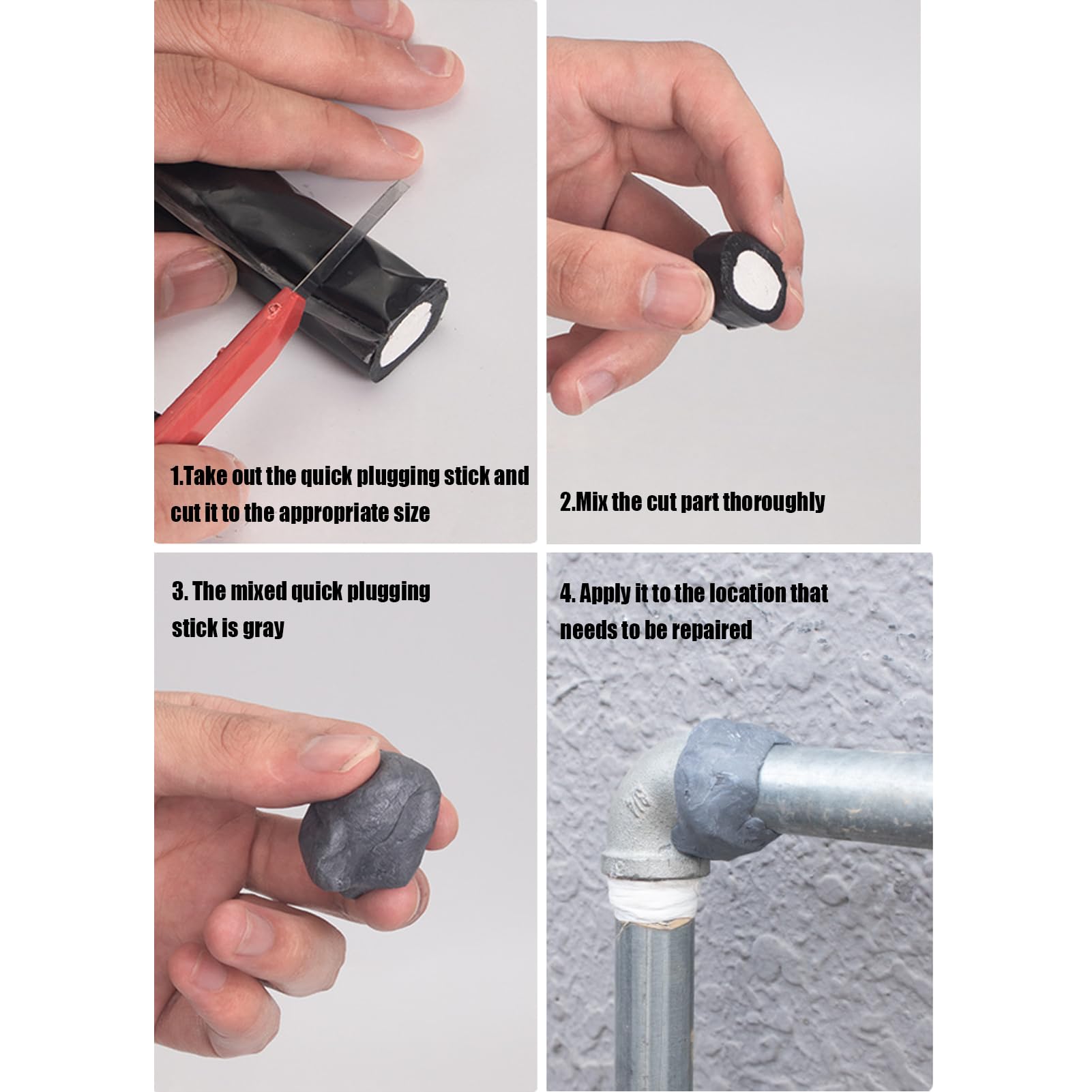 1.Take out the quick plugging stick and cut it to the appropriate size

2.Mix the cut part thoroughly

3. The mixed quick plugging stick is gray

4. Apply it to the location that needs to be repaired