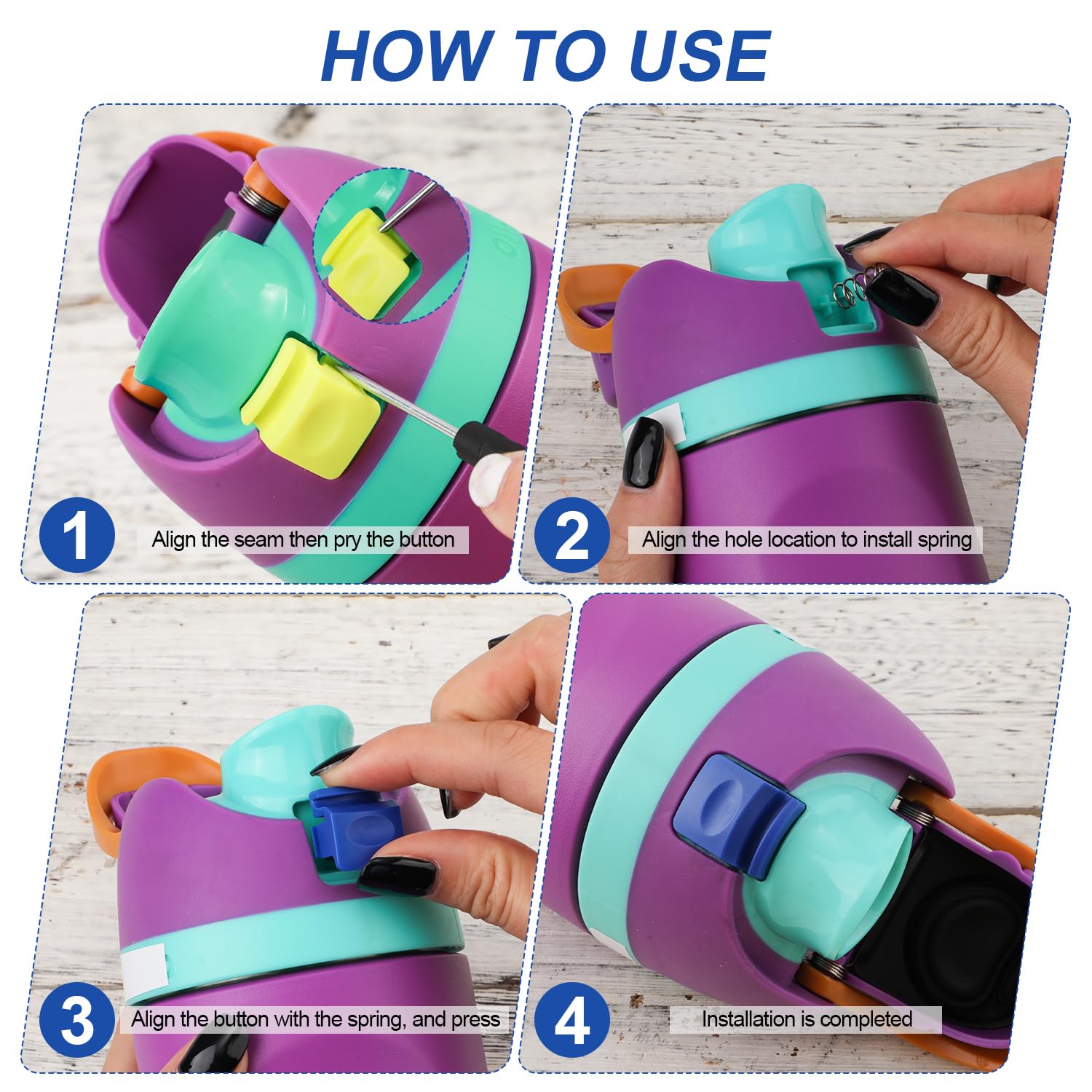 HOW TO USE

1
Align the seam then pry the button

2
Align the hole location to install spring

3
Align the button with the spring, and press

4
Installation is completed