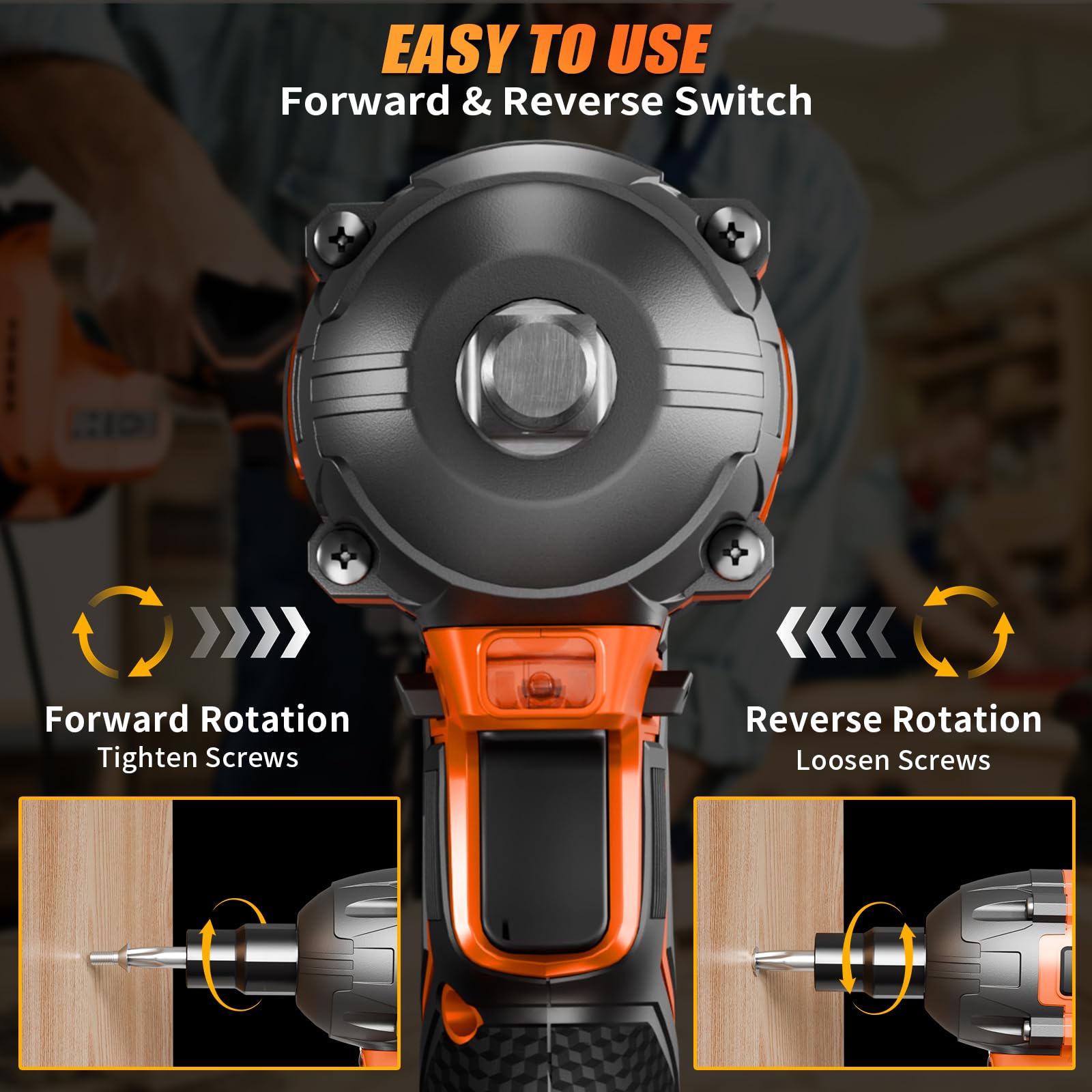 EASY TO USE
Forward & Reverse Switch

Forward Rotation
Tighten Screws

Reverse Rotation
Loosen Screws