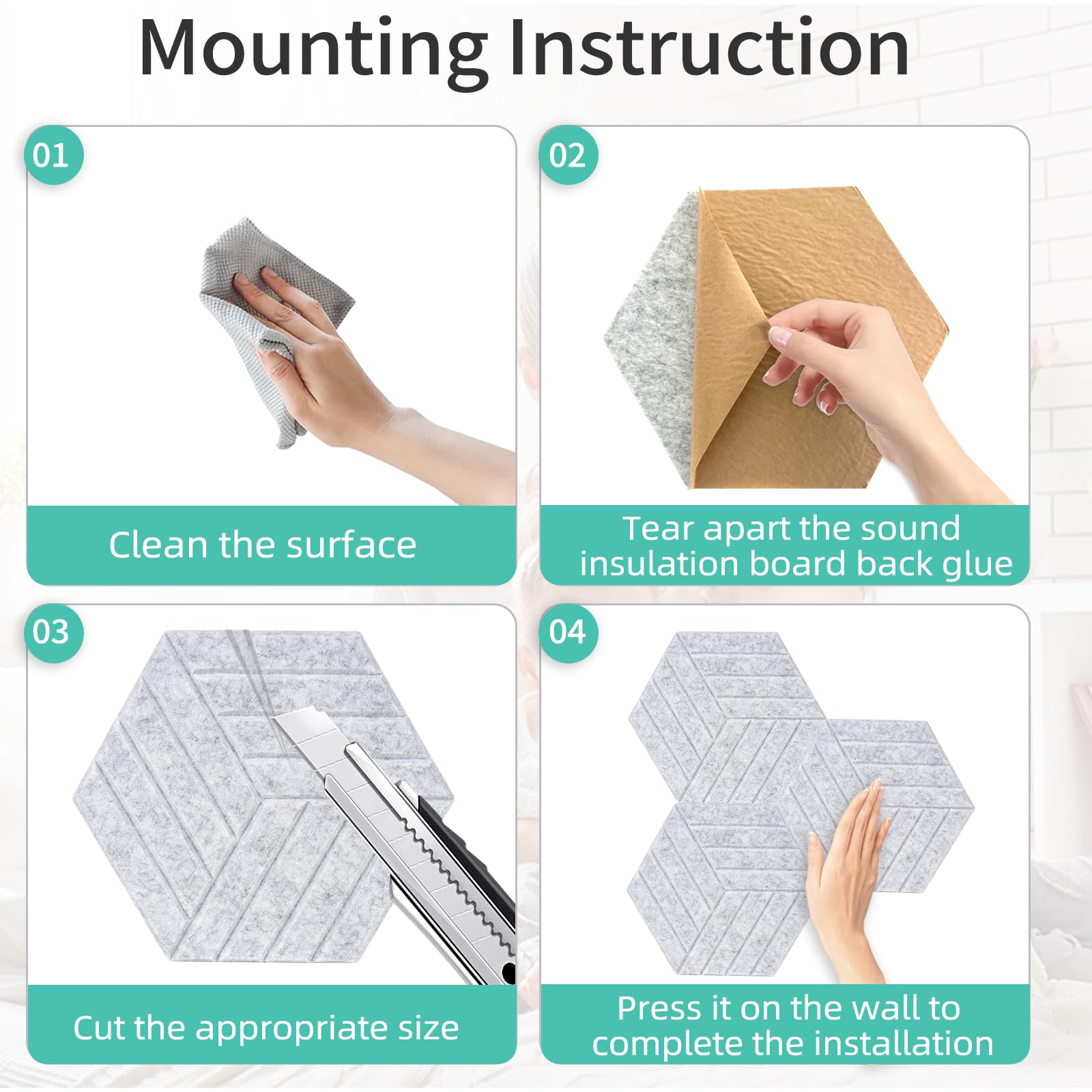 Mounting Instruction

01

Clean the surface

02

Tear apart the sound insulation board back glue

03

Cut the appropriate size

04

Press it on the wall to complete the installation