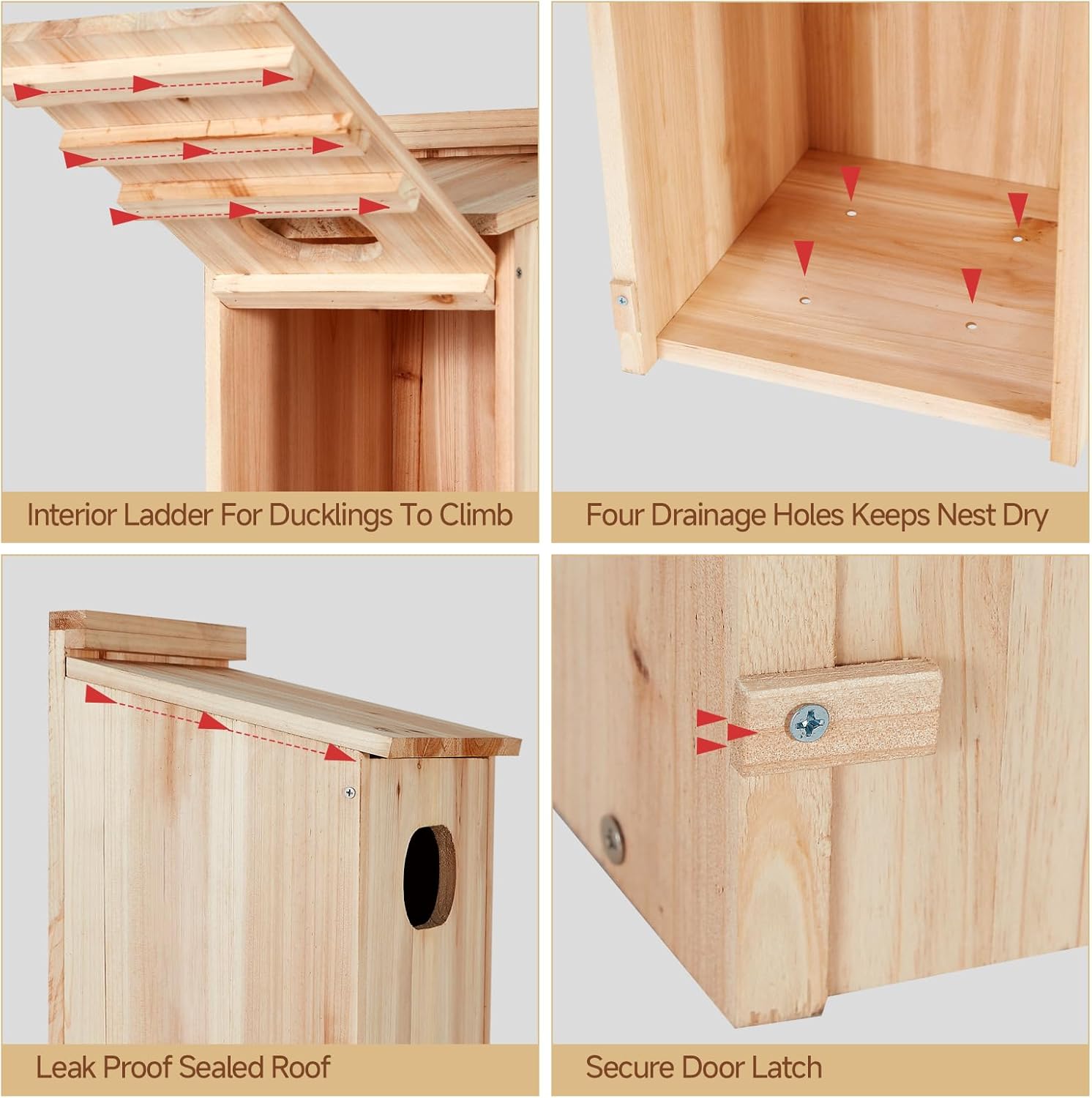 Interior Ladder For Ducklings To Climb

Four Drainage Holes Keeps Nest Dry

Leak Proof Sealed Roof

Secure Door Latch