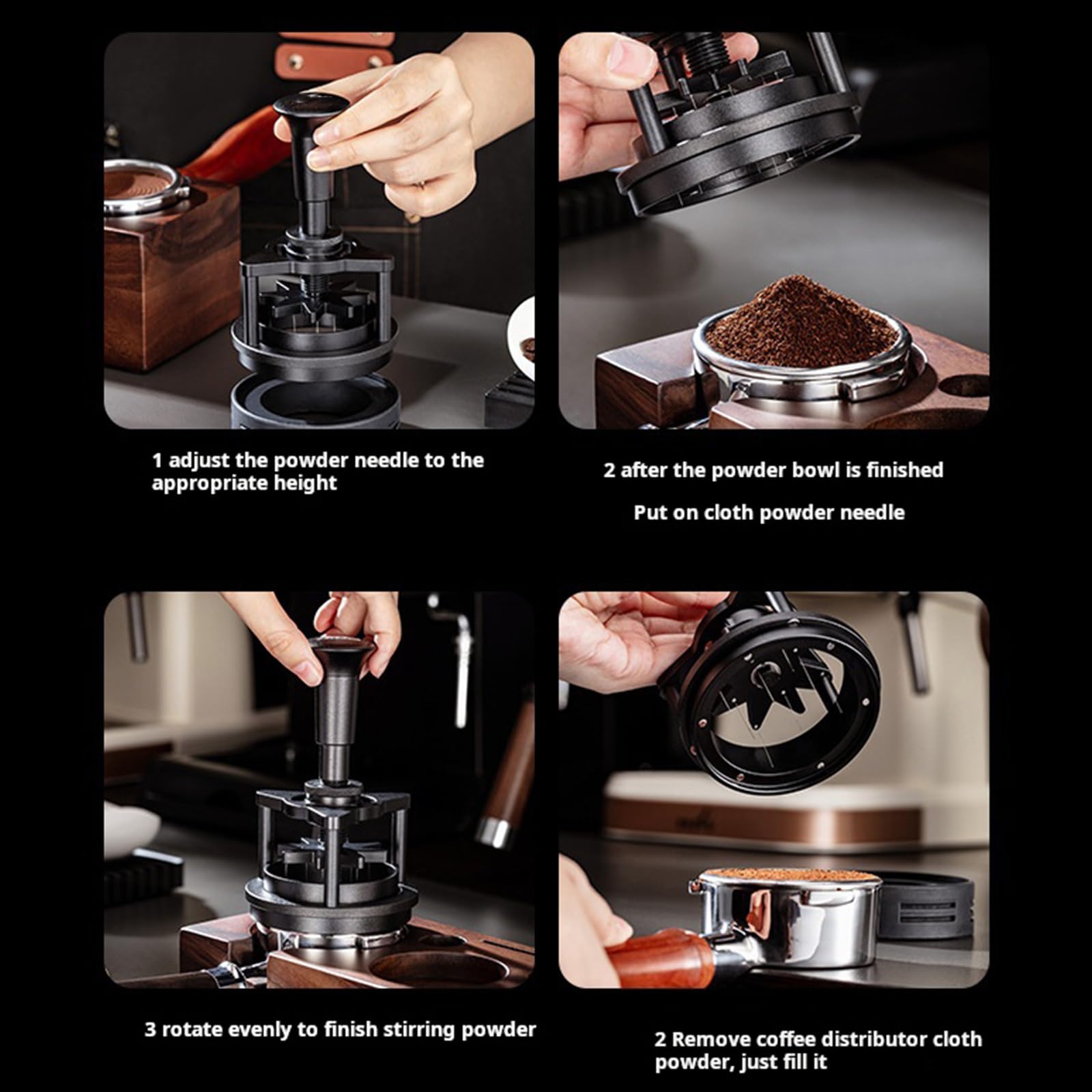 1 adjust the powder needle to the appropriate height

2 after the powder bowl is finished

Put on cloth powder needle

3 rotate evenly to finish stirring powder

2 Remove coffee distributor cloth powder, just fill it