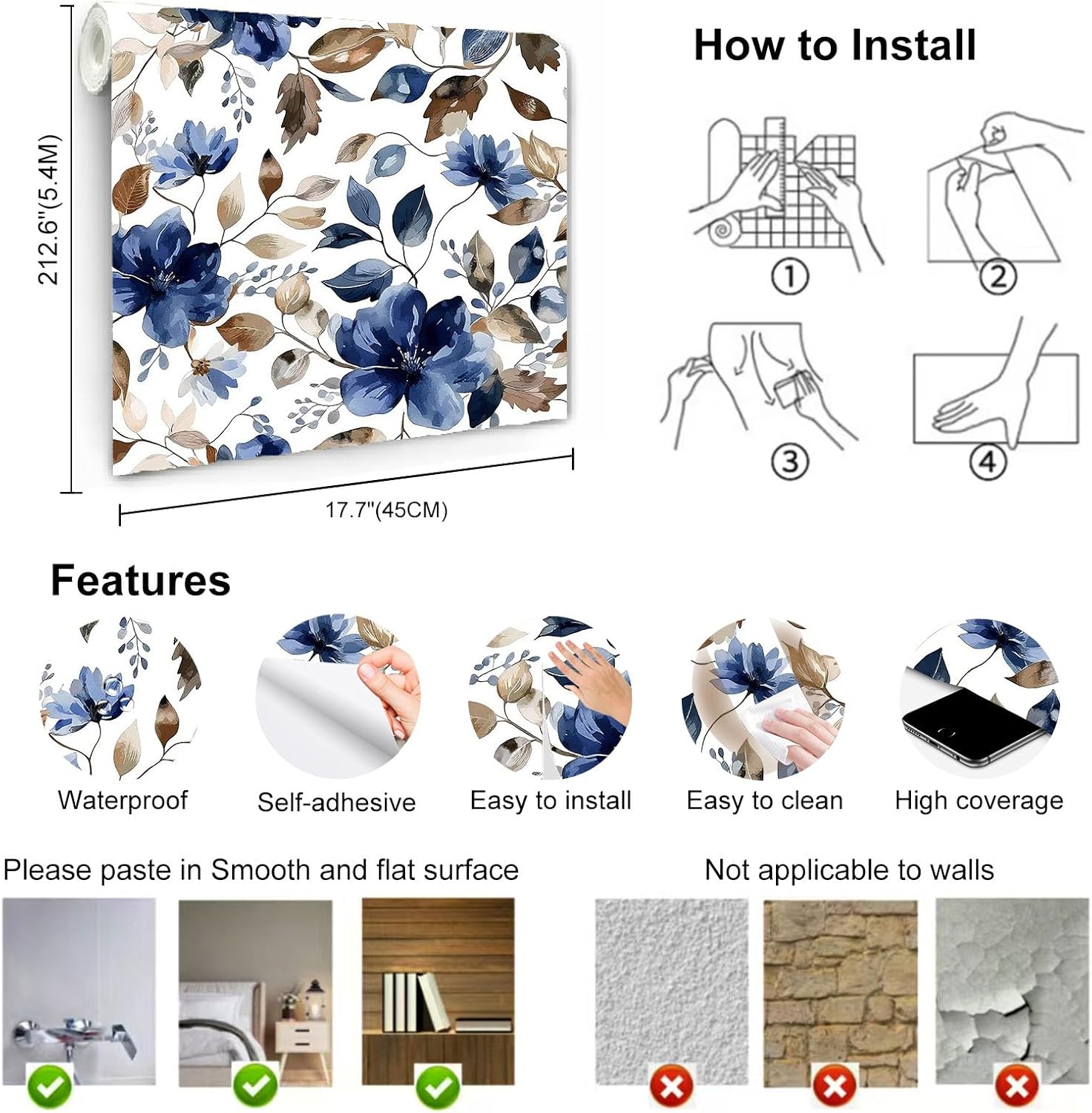 212.6"(5.4M)

17.7"(45CM)

How to Install

①

②

③

④

Features

Waterproof

Self-adhesive

Easy to install

Easy to clean

High coverage

Please paste in Smooth and flat surface

Not applicable to walls