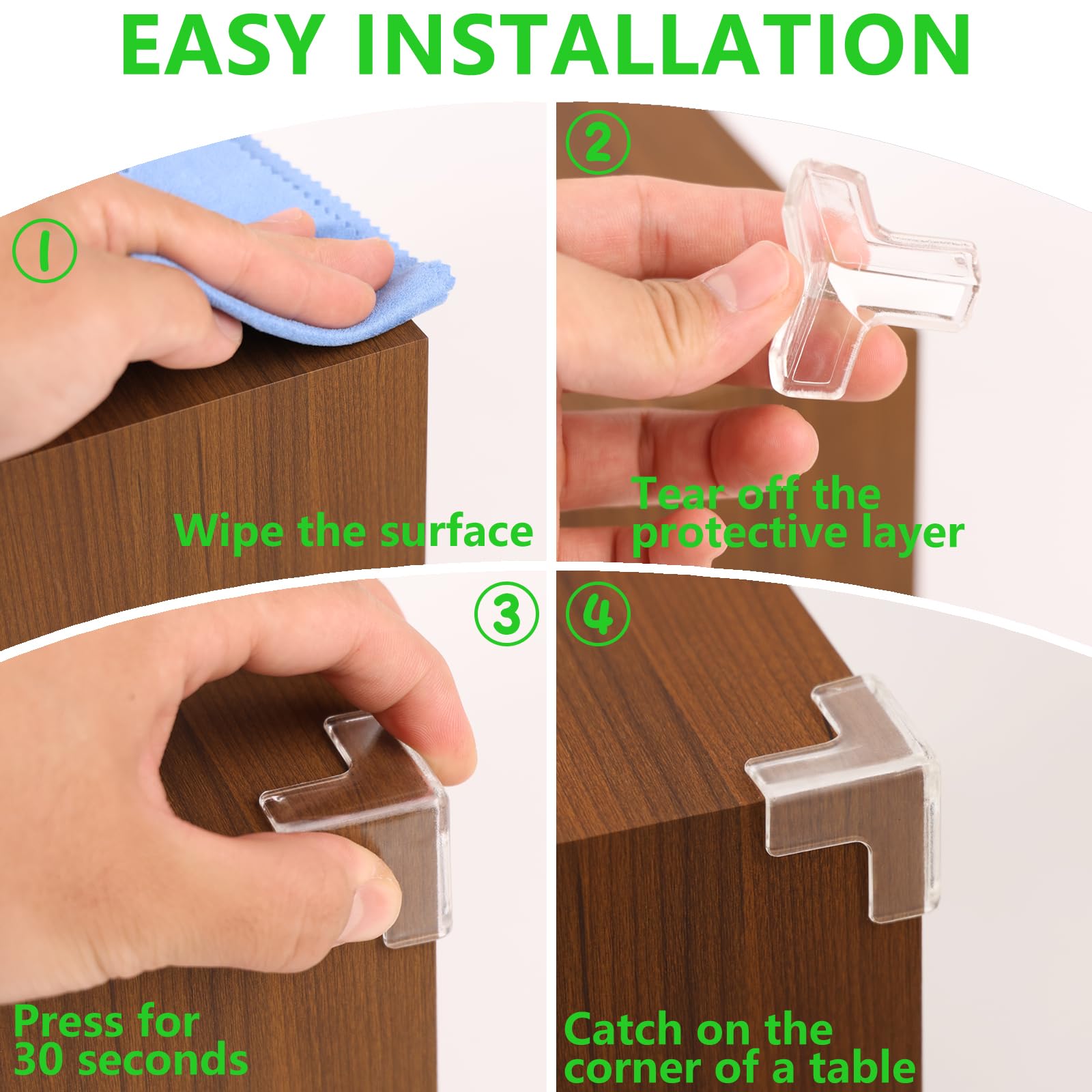 EASY INSTALLATION

①

Wipe the surface

②

Tear off the protective layer

③

Press for 30 seconds

④

Catch on the corner of a table