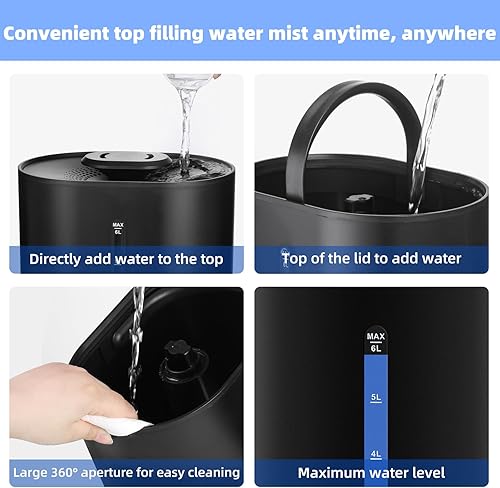 Convenient top filling water mist anytime, anywhere

MAX
6L

Directly add water to the top

Top of the lid to add water

Large 360° aperture for easy cleaning

MAX
6L
5L
4L

Maximum water level