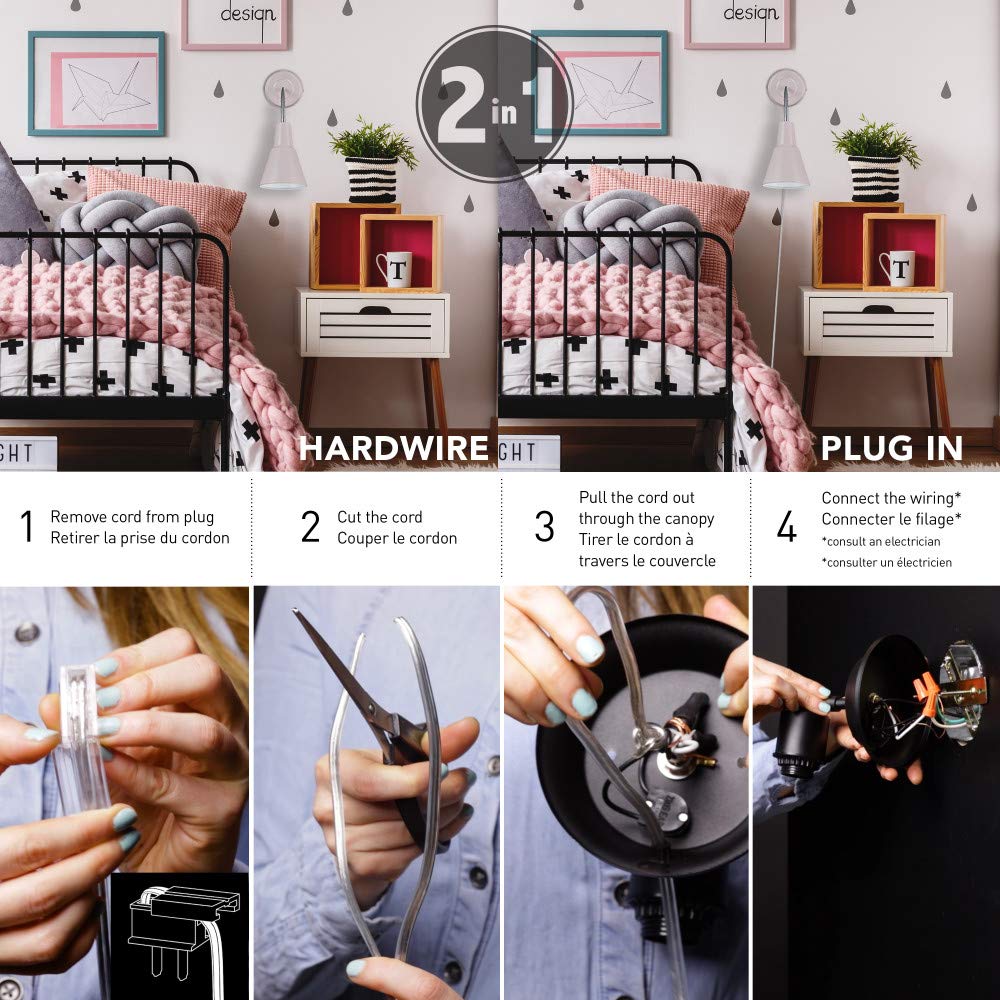 design

design

2 in 1

T

T

GHT

HARDWIRE

GHT

PLUG IN

1 Remove cord from plug
Retirer la prise du cordon

2 Cut the cord
Couper le cordon

3 Pull the cord out through the canopy
Tirer le cordon à travers le couvercle

4 Connect the wiring*
Connecter le filage*
*consult an electrician
*consulter un électricien