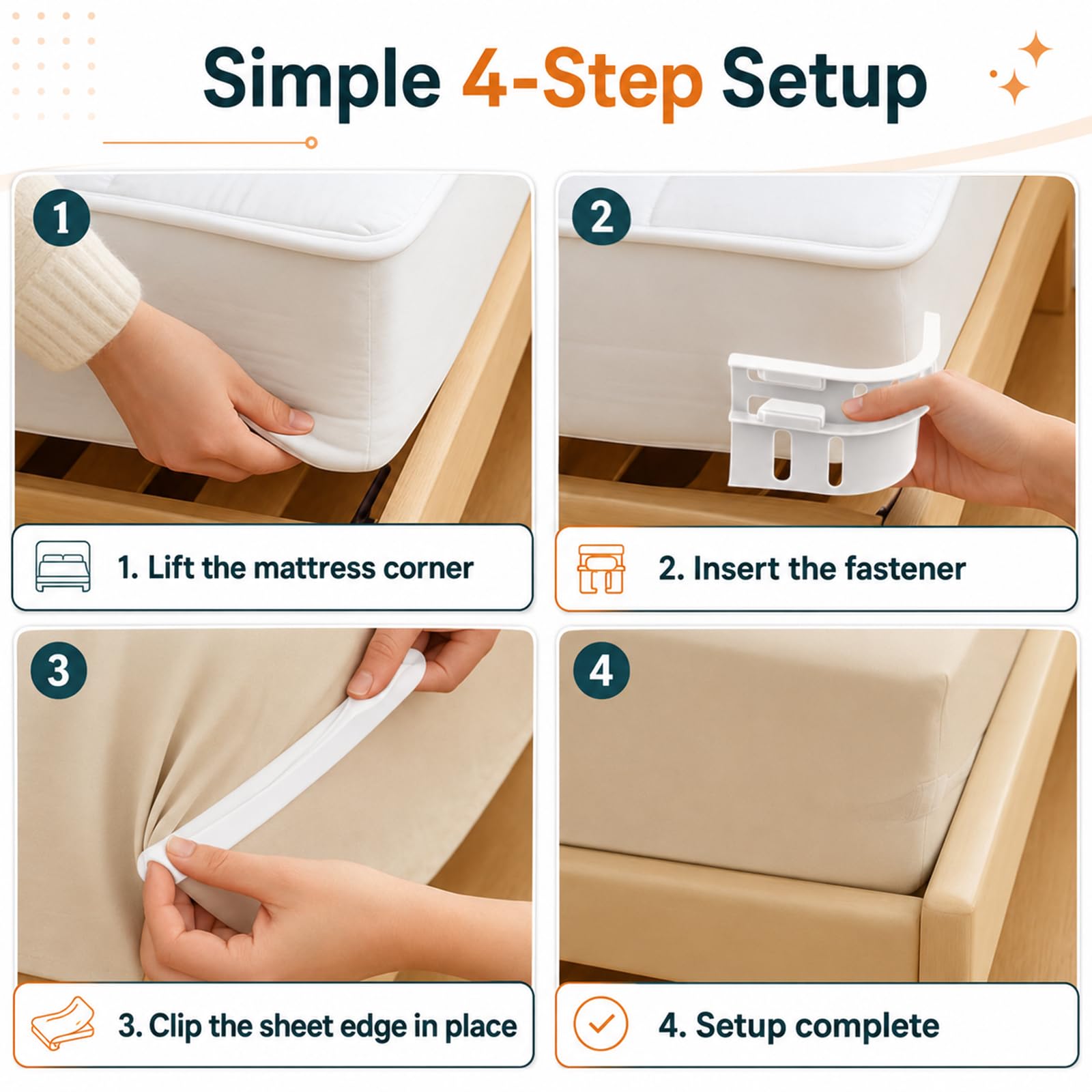 Simple 4-Step Setup

1

1. Lift the mattress corner

2

2. Insert the fastener

3

3. Clip the sheet edge in place

4

4. Setup complete