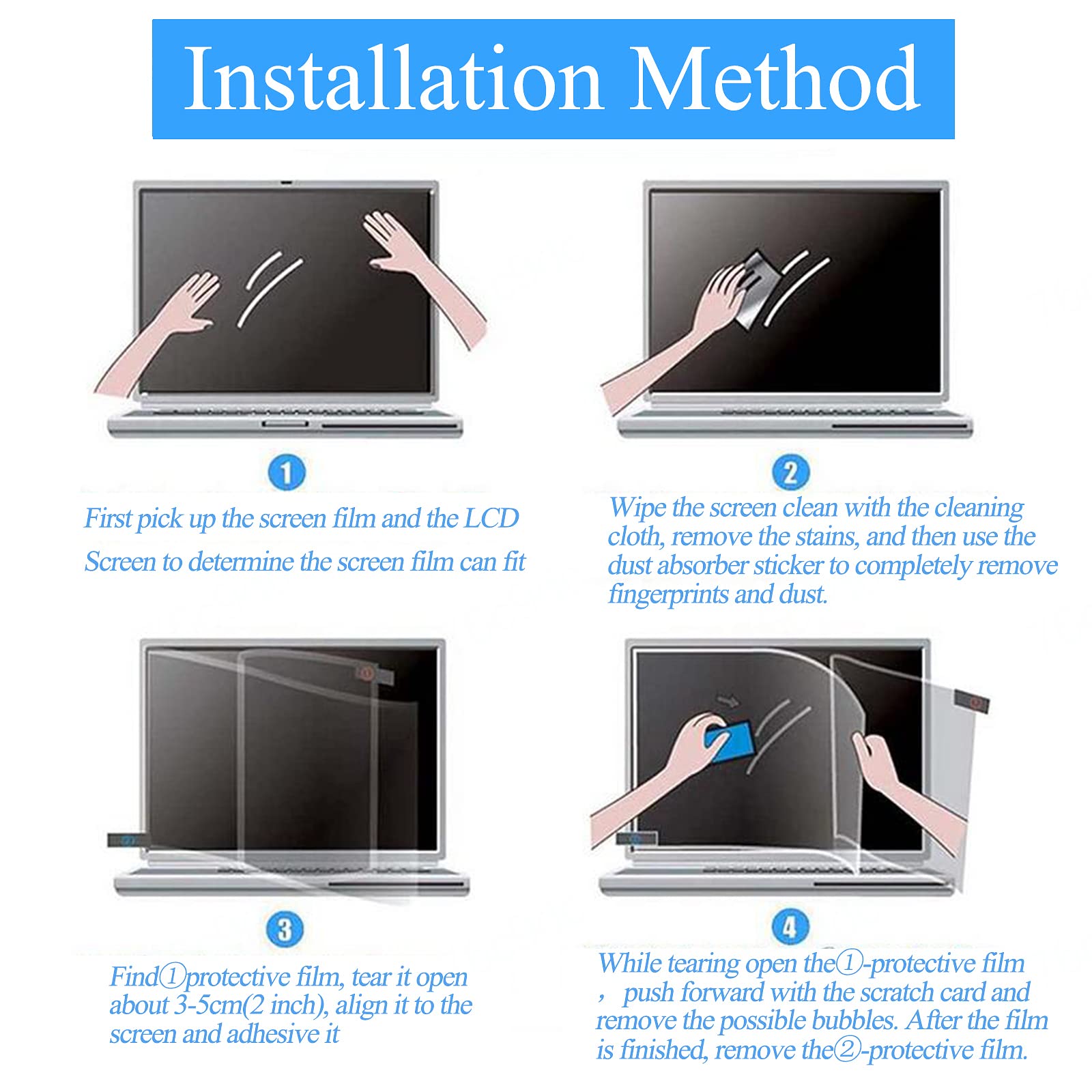 Installation Method

1

First pick up the screen film and the LCD Screen to determine the screen film can fit

2

Wipe the screen clean with the cleaning cloth, remove the stains, and then use the dust absorber sticker to completely remove fingerprints and dust.

3

Find①protective film, tear it open about 3-5cm(2 inch), align it to the screen and adhesive it

4

While tearing open the①-protective film ， push forward with the scratch card and remove the possible bubbles. After the film is finished, remove the②-protective film.