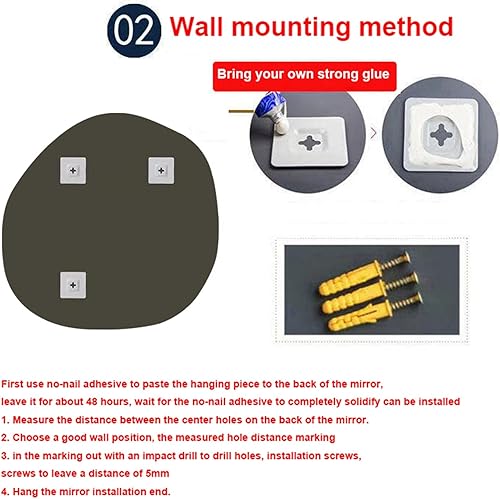 02 Wall mounting method

Bring your own strong glue

First use no-nail adhesive to paste the hanging piece to the back of the mirror, leave it for about 48 hours, wait for the no-nail adhesive to completely solidify can be installed

1. Measure the distance between the center holes on the back of the mirror.

2. Choose a good wall position, the measured hole distance marking

3. in the marking out with an impact drill to drill holes, installation screws, screws to leave a distance of 5mm

4. Hang the mirror installation end.