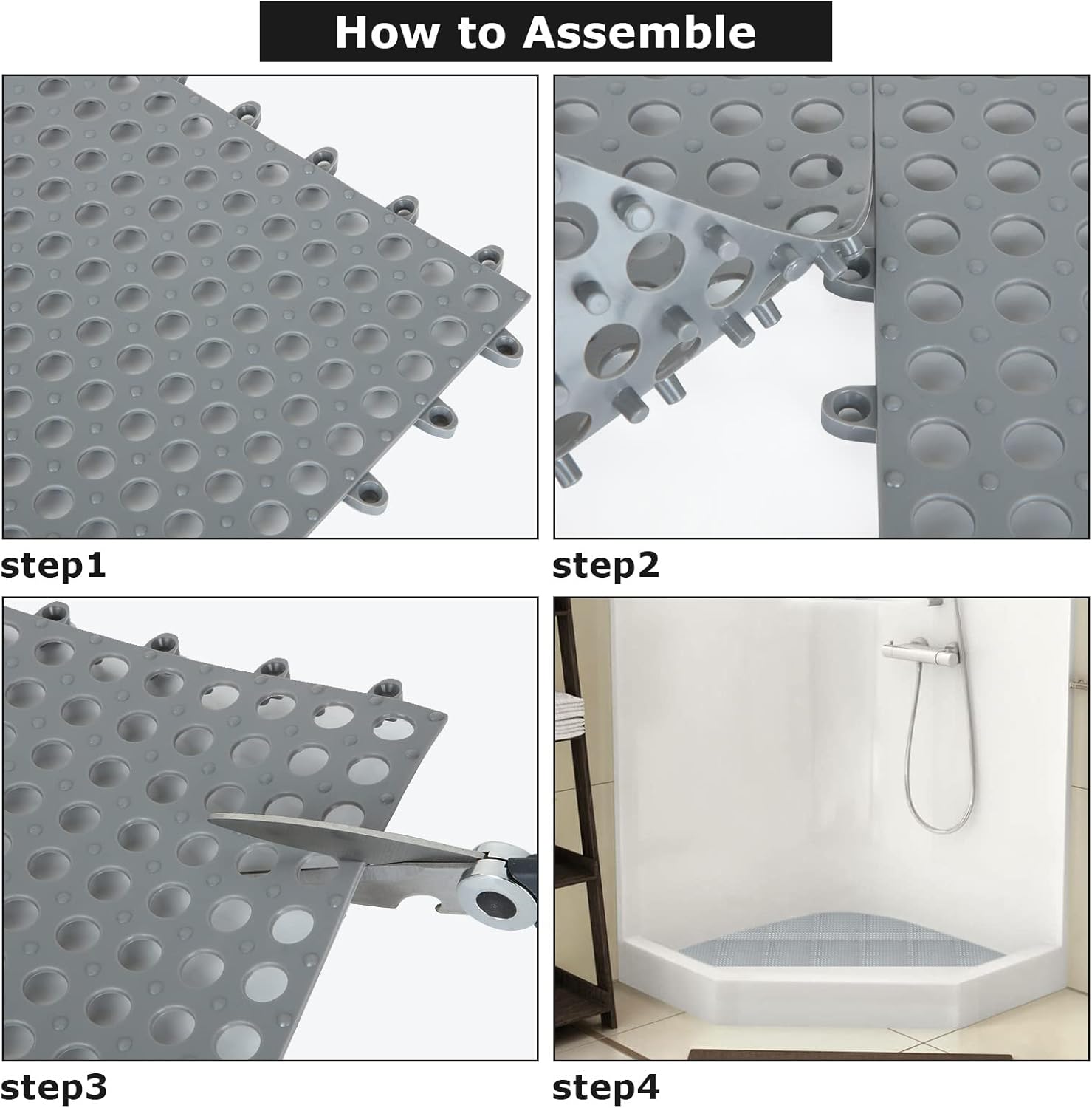 How to Assemble

step1

step2

step3

step4