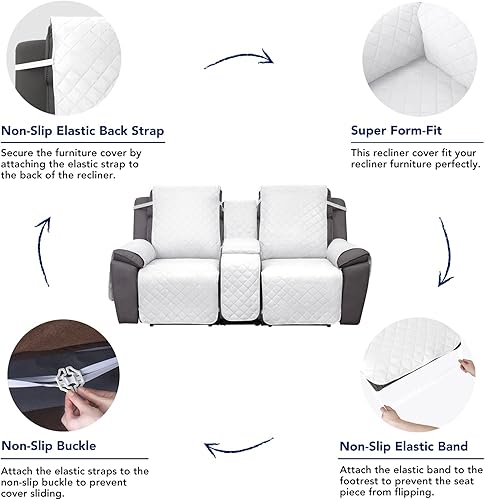 Non-Slip Elastic Back Strap

Secure the furniture cover by attaching the elastic strap to the back of the recliner.

Super Form-Fit

This recliner cover fit your recliner furniture perfectly.

Non-Slip Buckle

Attach the elastic straps to the non-slip buckle to prevent cover sliding.

Non-Slip Elastic Band

Attach the elastic band to the footrest to prevent the seat piece from flipping.