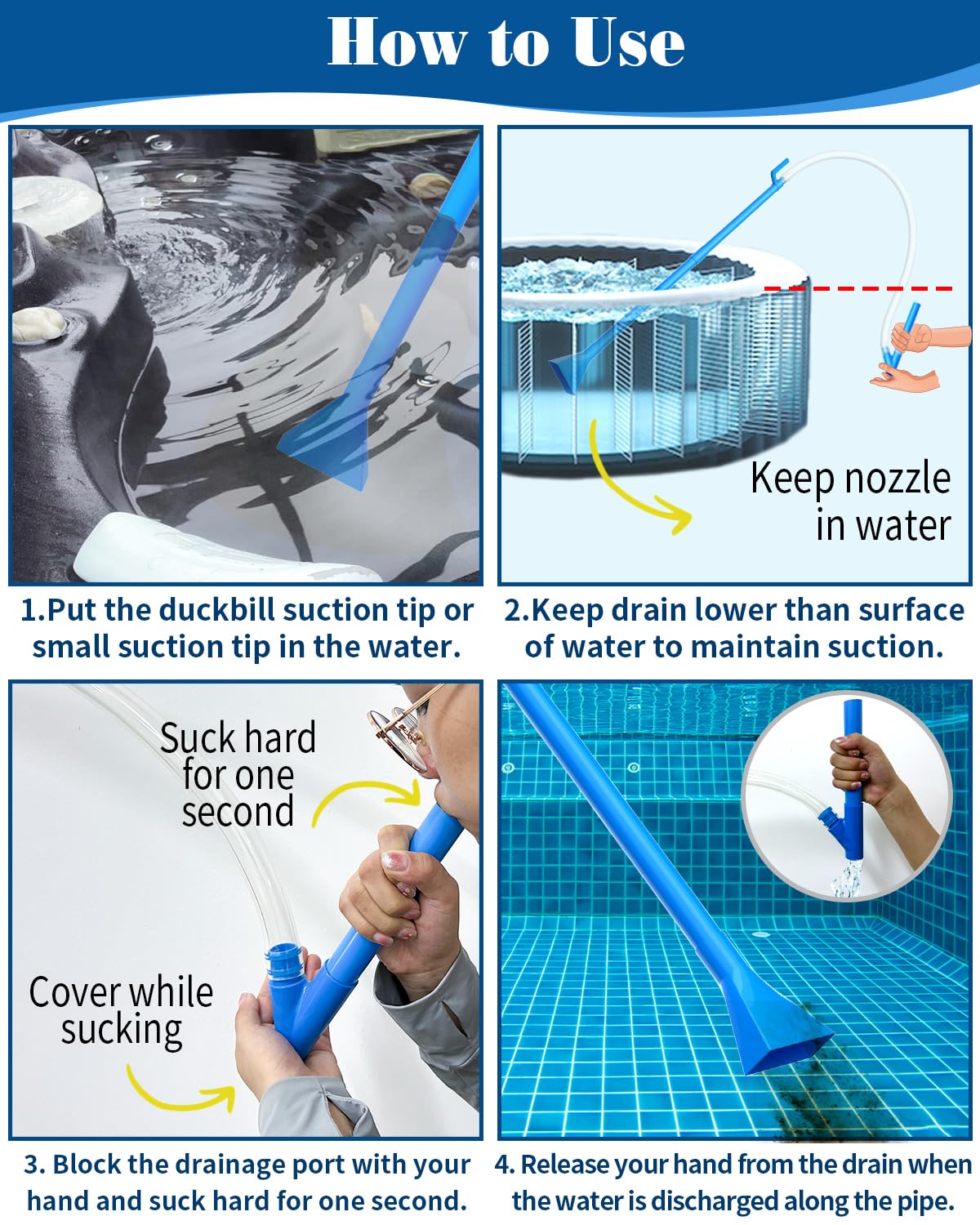 How to Use

1.Put the duckbill suction tip or small suction tip in the water.

Keep nozzle in water

2.Keep drain lower than surface of water to maintain suction.

Suck hard for one second

Cover while sucking

3. Block the drainage port with your hand and suck hard for one second.

4. Release your hand from the drain when the water is discharged along the pipe.