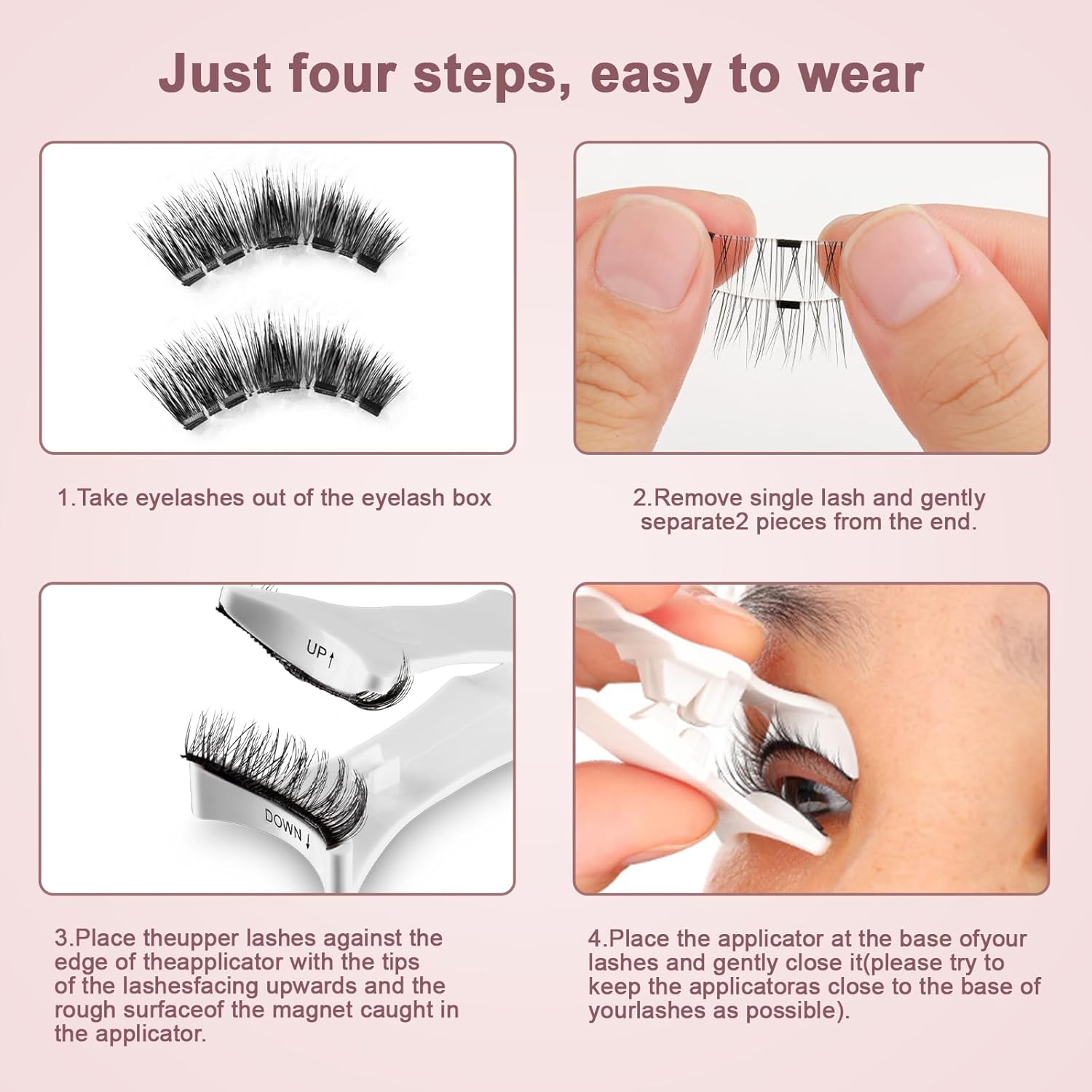 Just four steps, easy to wear

1.Take eyelashes out of the eyelash box

2.Remove single lash and gently separate2 pieces from the end.

UP↑

DOWN↓

3.Place theupper lashes against the edge of theapplicator with the tips of the lashesfacing upwards and the rough surfaceof the magnet caught in the applicator.

4.Place the applicator at the base ofyour lashes and gently close it(please try to keep the applicatoras close to the base of yourlashes as possible).