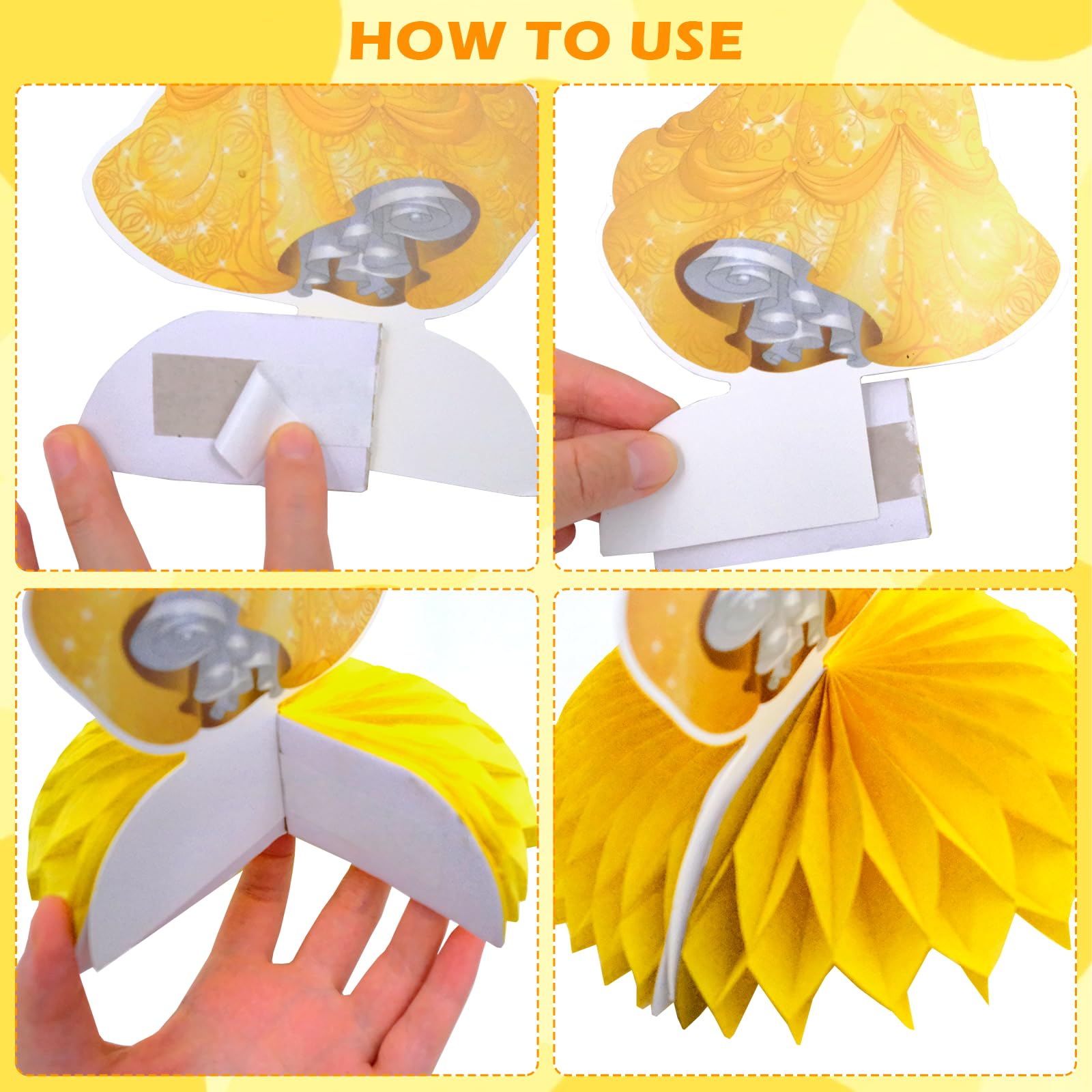 HOW TO USE