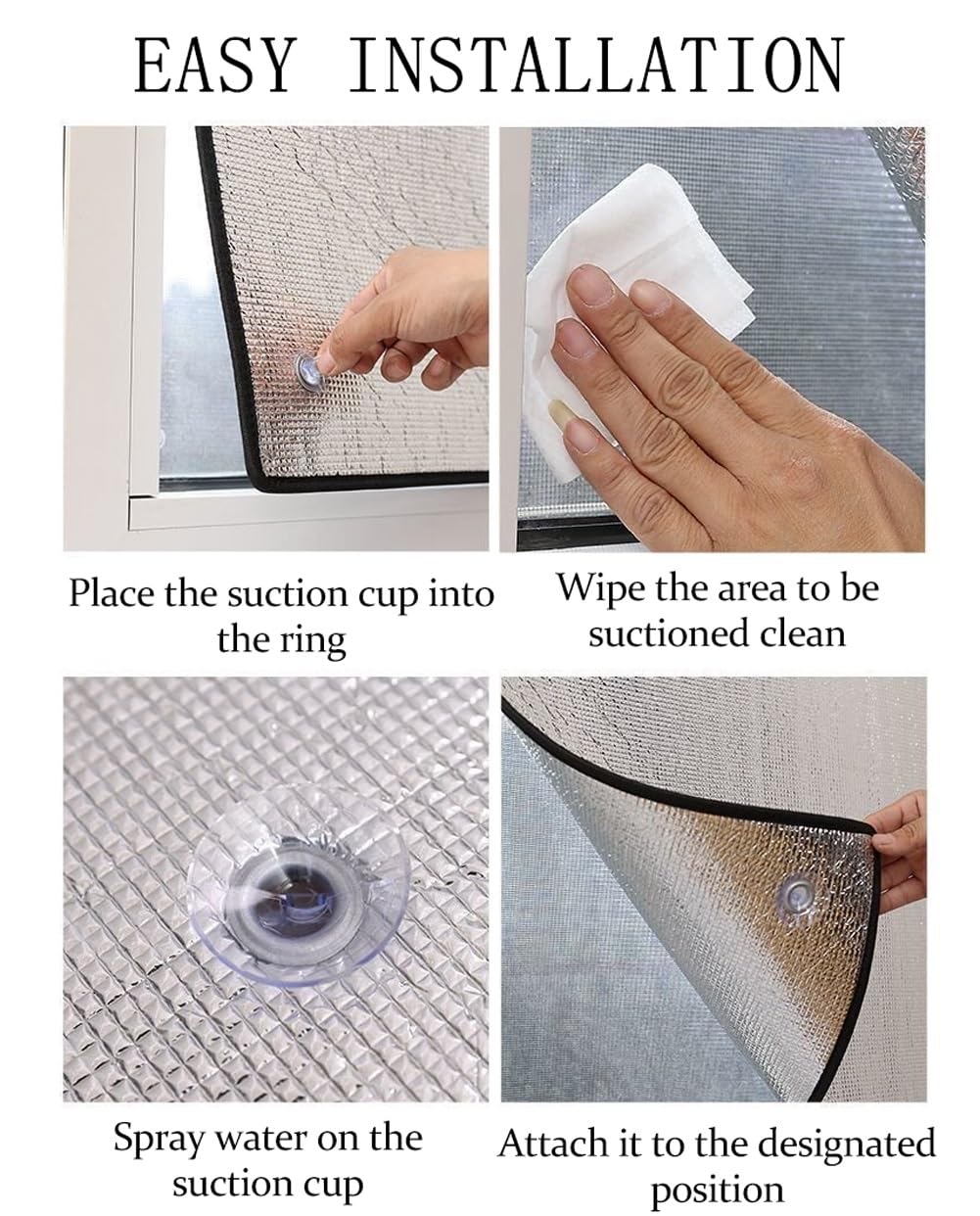 EASY INSTALLATION

Place the suction cup into the ring

Wipe the area to be suctioned clean

Spray water on the suction cup

Attach it to the designated position