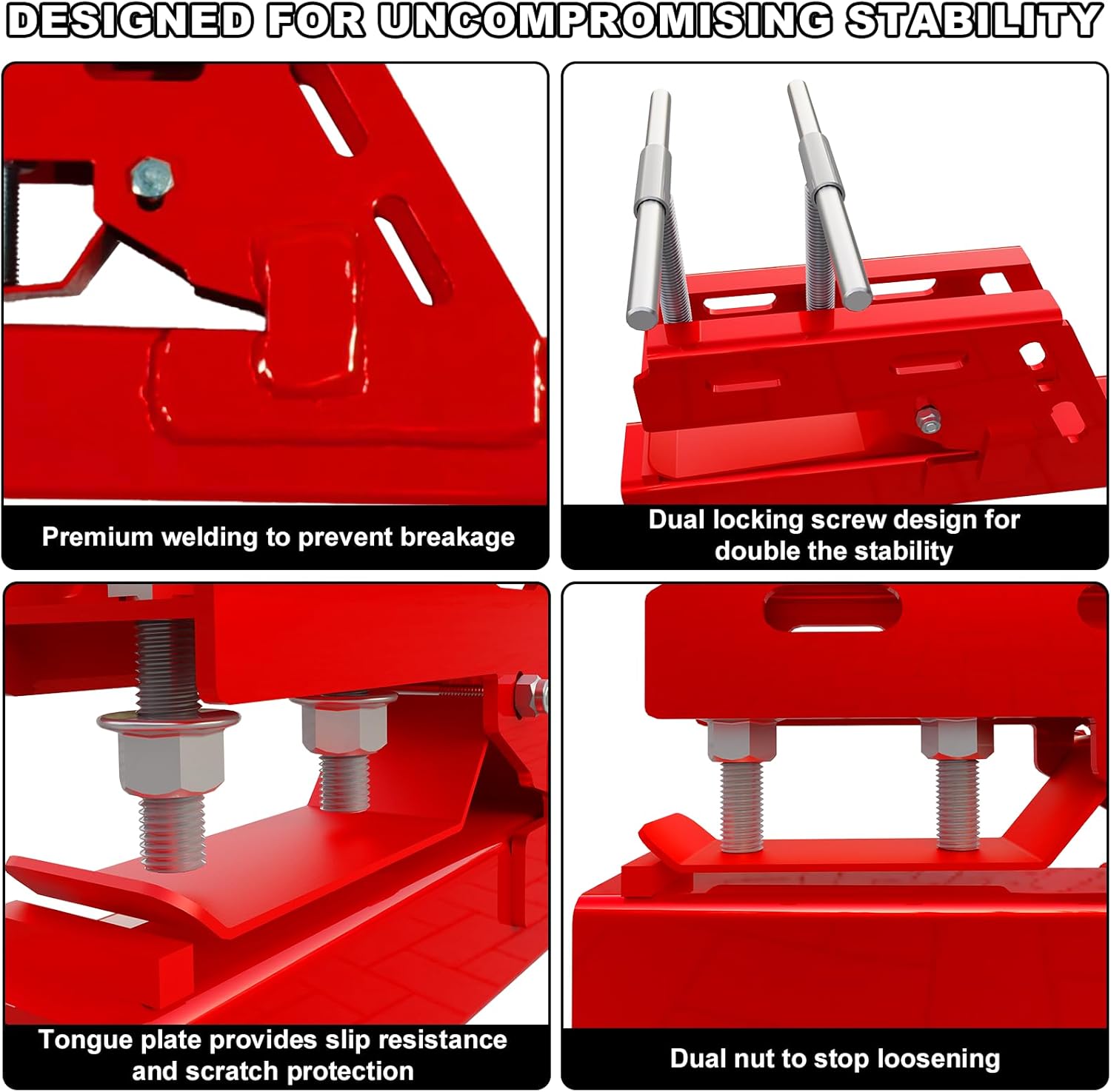 DESIGNED FOR UNCOMPROMISING STABILITY

Premium welding to prevent breakage

Dual locking screw design for double the stability

Tongue plate provides slip resistance and scratch protection

Dual nut to stop loosening