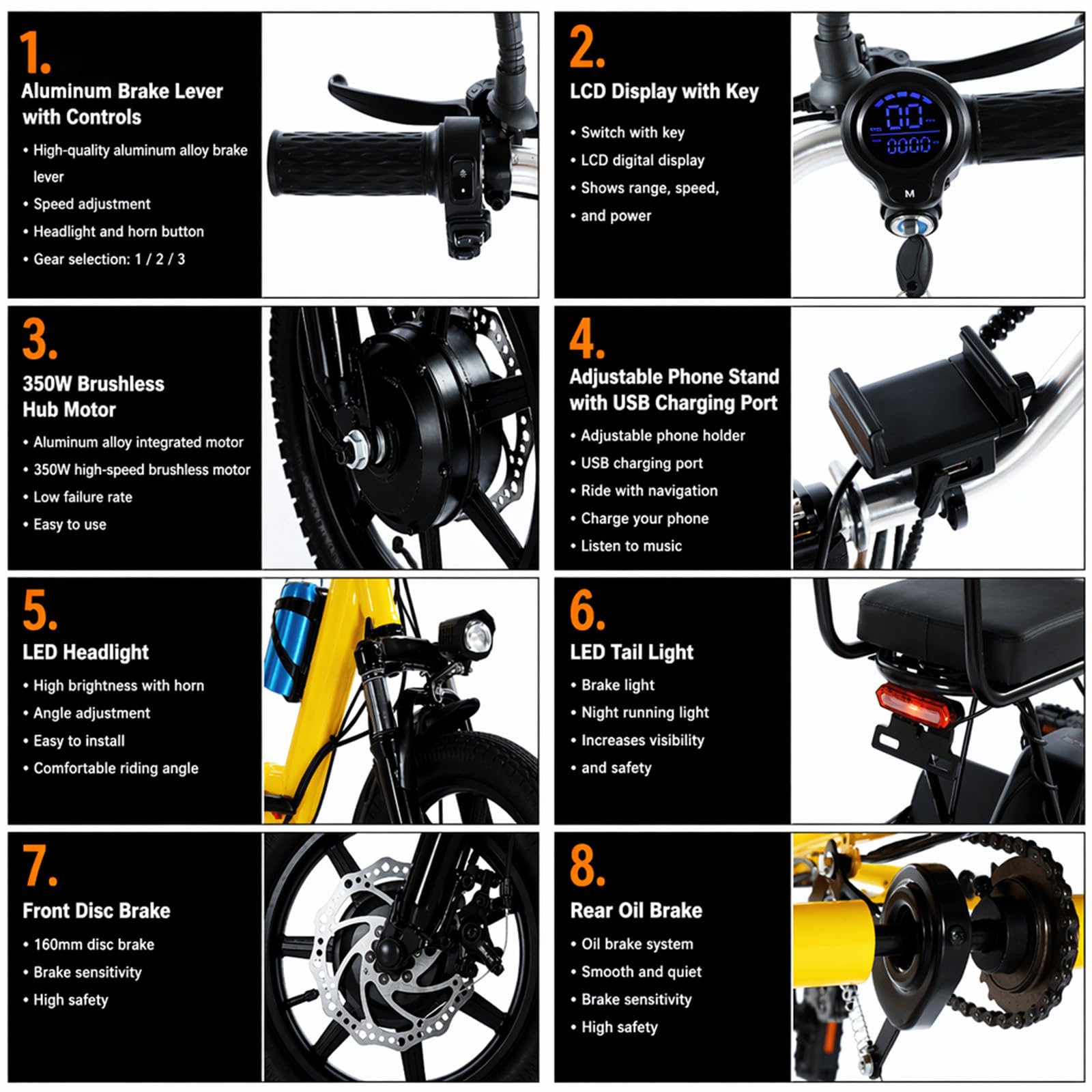 1.
Aluminum Brake Lever with Controls
• High-quality aluminum alloy brake lever
• Speed adjustment
• Headlight and horn button
• Gear selection: 1 / 2 / 3

2.
LCD Display with Key
• Switch with key
• LCD digital display
• Shows range, speed,
• and power

00
0000
M

3.
350W Brushless Hub Motor
• Aluminum alloy integrated motor
• 350W high-speed brushless motor
• Low failure rate
• Easy to use

4.
Adjustable Phone Stand with USB Charging Port
• Adjustable phone holder
• USB charging port
• Ride with navigation
• Charge your phone
• Listen to music

5.
LED Headlight
• High brightness with horn
• Angle adjustment
• Easy to install
• Comfortable riding angle

6.
LED Tail Light
• Brake light
• Night running light
• Increases visibility
• and safety

7.
Front Disc Brake
• 160mm disc brake
• Brake sensitivity
• High safety

8.
Rear Oil Brake
• Oil brake system
• Smooth and quiet
• Brake sensitivity
• High safety