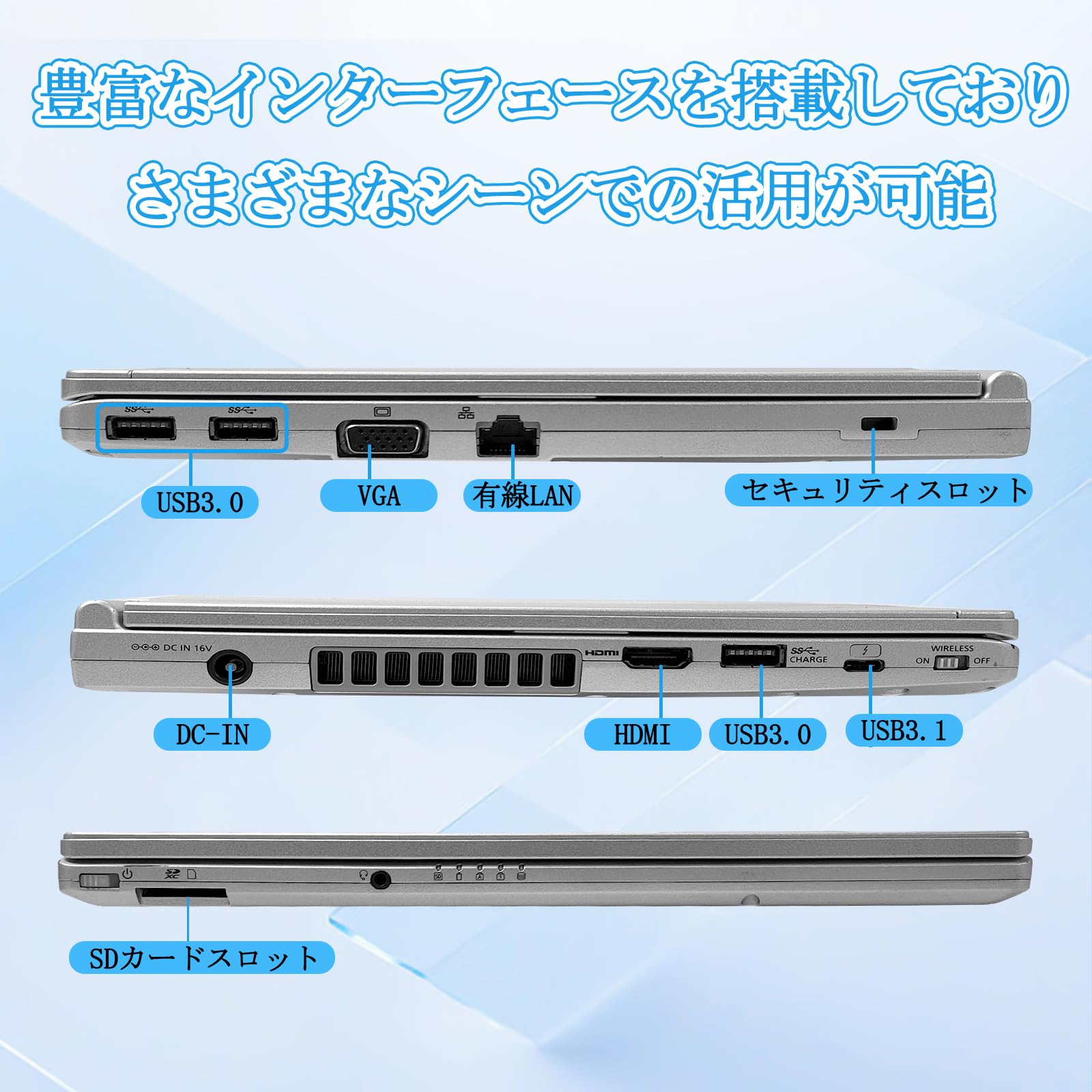 豊富なインターフェースを搭載しており
さまざまなシーンでの活用が可能

USB3.0
VGA
有線LAN
セキュリティスロット

DC IN 16V
HDMI
CHARGE
WIRELESS
ON OFF
DC-IN
HDMI
USB3.0
USB3.1

SDカードスロット