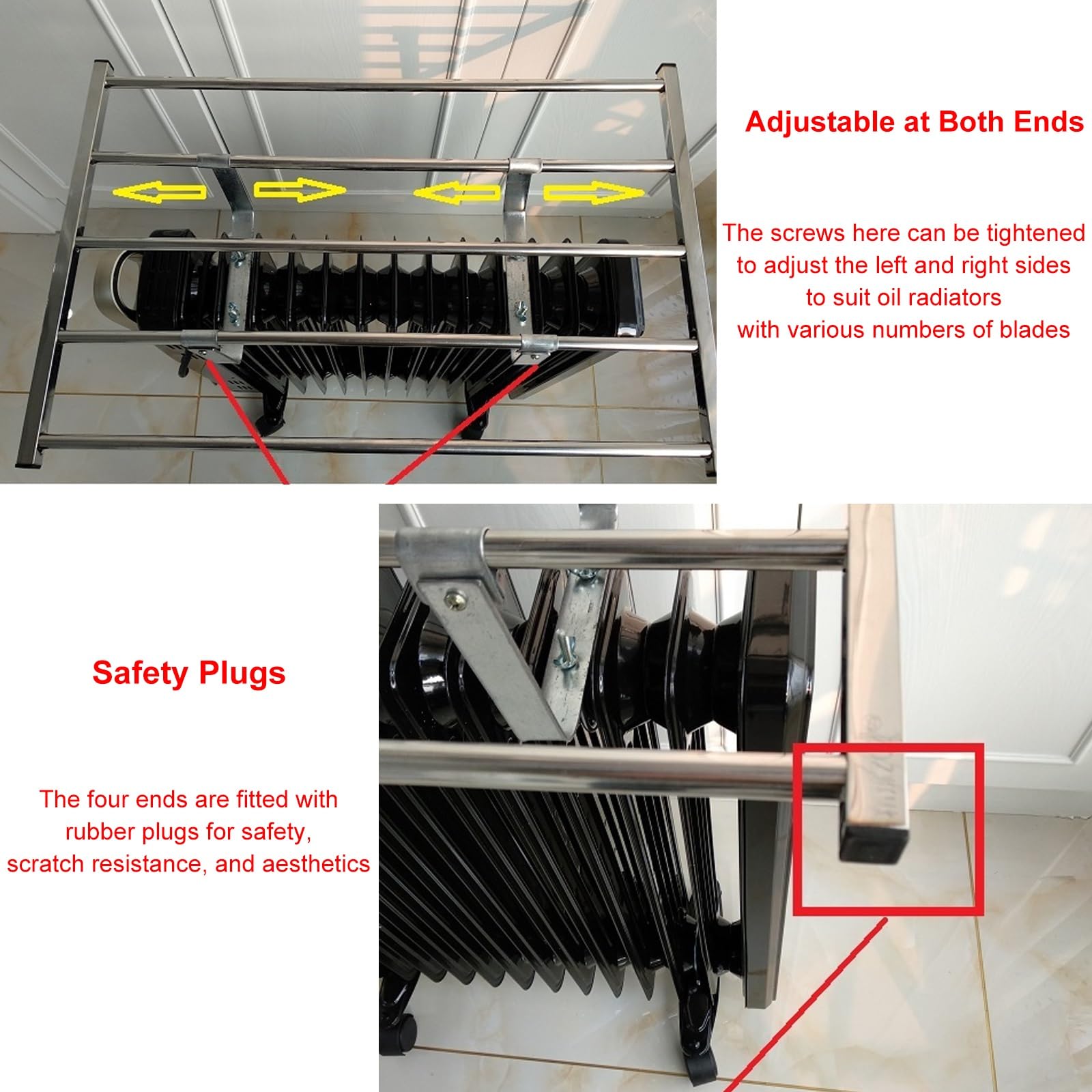 Adjustable at Both Ends

The screws here can be tightened to adjust the left and right sides to suit oil radiators with various numbers of blades

Safety Plugs

The four ends are fitted with rubber plugs for safety, scratch resistance, and aesthetics