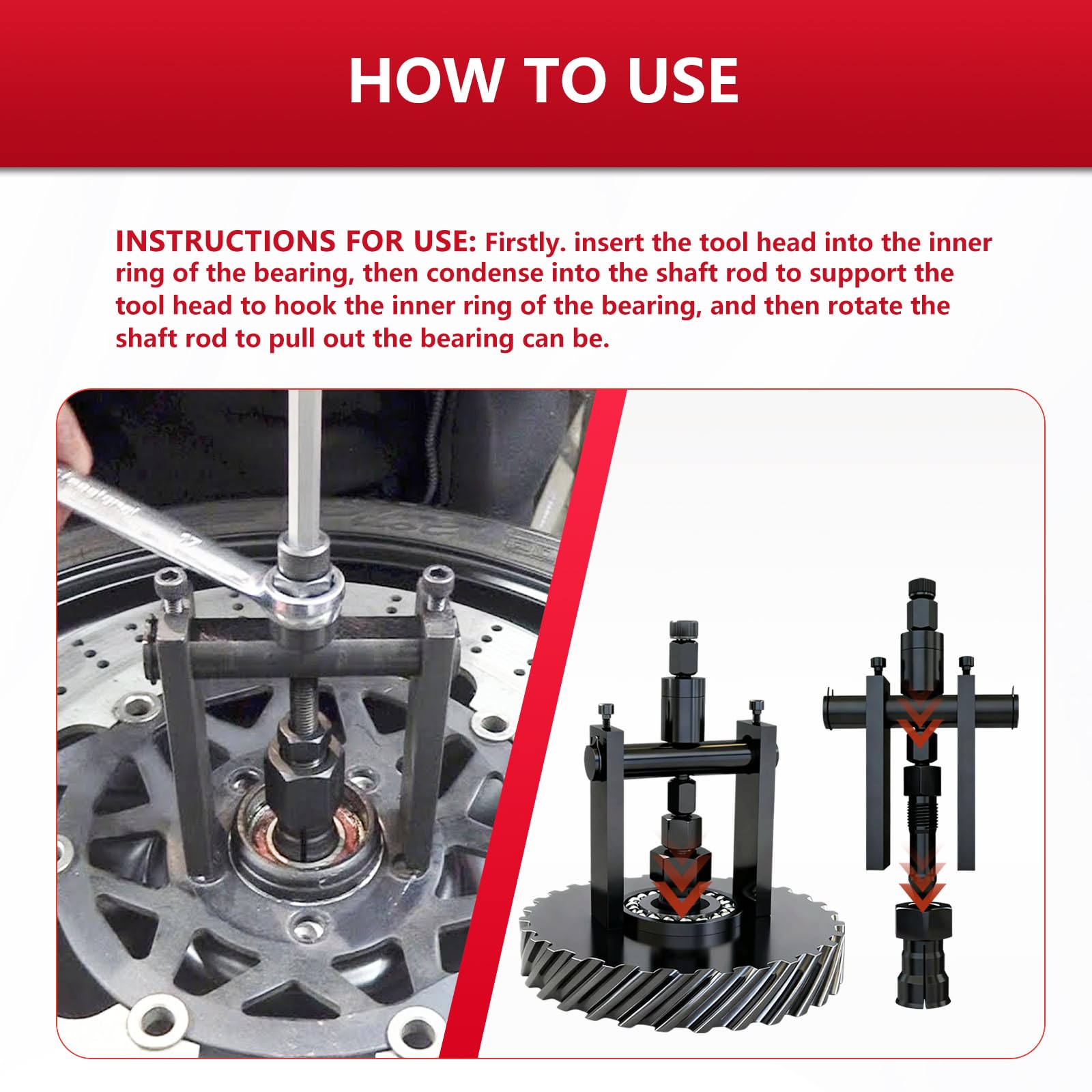 HOW TO USE

INSTRUCTIONS FOR USE: Firstly. insert the tool head into the inner ring of the bearing, then condense into the shaft rod to support the tool head to hook the inner ring of the bearing, and then rotate the shaft rod to pull out the bearing can be.