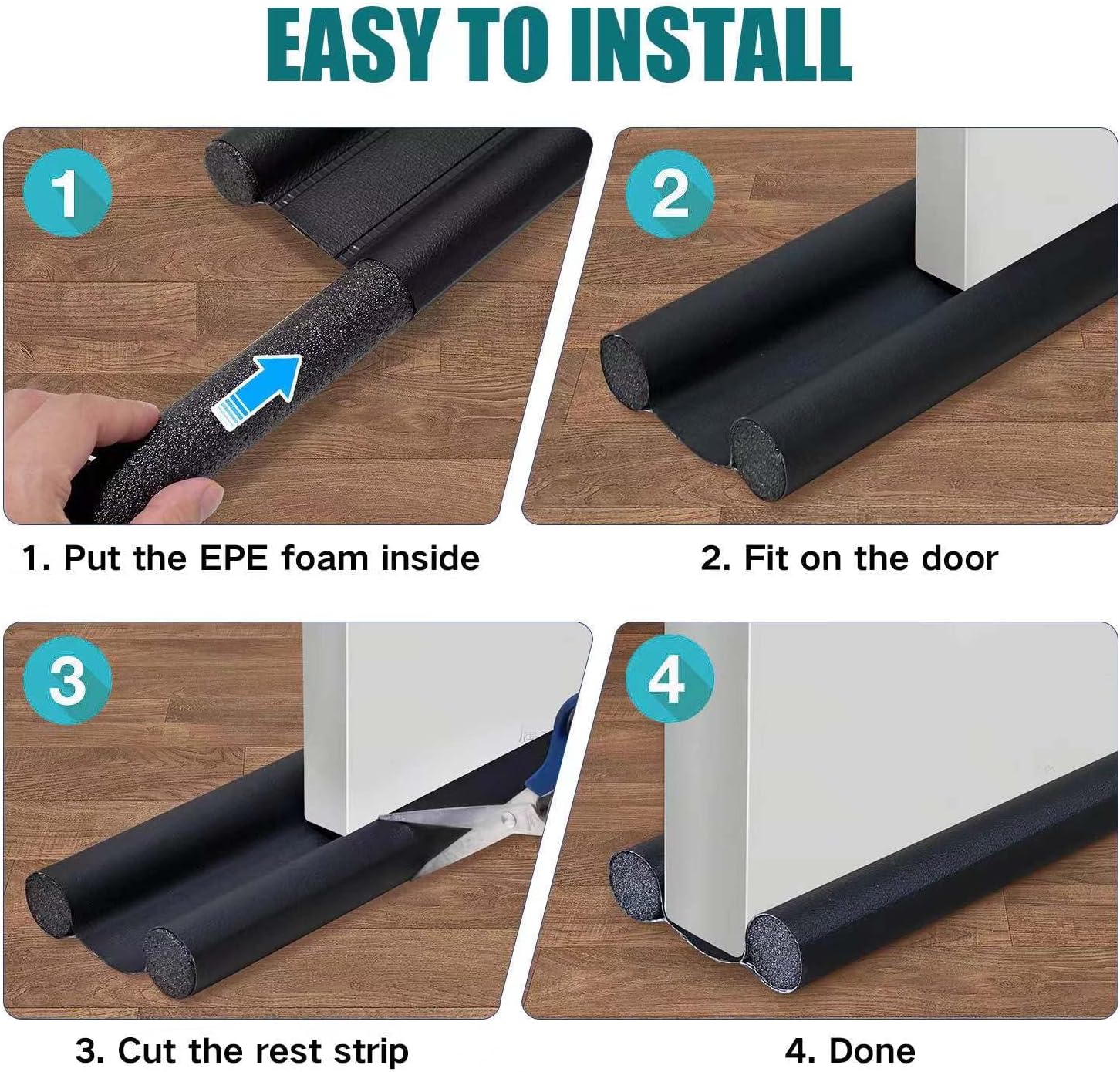 EASY TO INSTALL

1

2

1. Put the EPE foam inside

2. Fit on the door

3

4

3. Cut the rest strip

4. Done