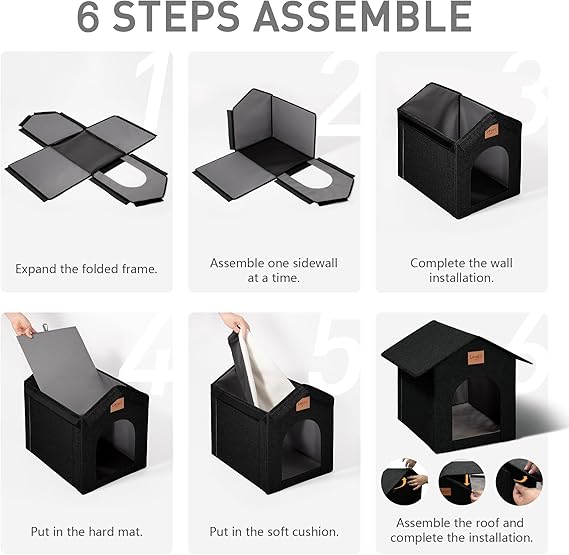 6 STEPS ASSEMBLE

1

Expand the folded frame.

2

Assemble one sidewall at a time.

3

Complete the wall installation.

4

Put in the hard mat.

5

Put in the soft cushion.

6

Assemble the roof and complete the installation.