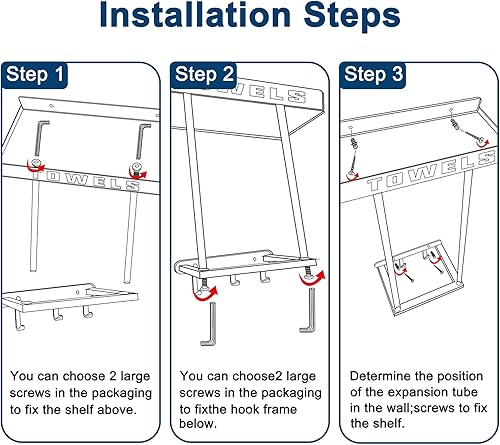 Installation Steps

Step 1

TOWELS

You can choose 2 large screws in the packaging to fix the shelf above.

Step 2

TOWELS

You can choose2 large screws in the packaging to fixthe hook frame below.

Step 3

TOWELS

Determine the position of the expansion tube in the wall;screws to fix the shelf.