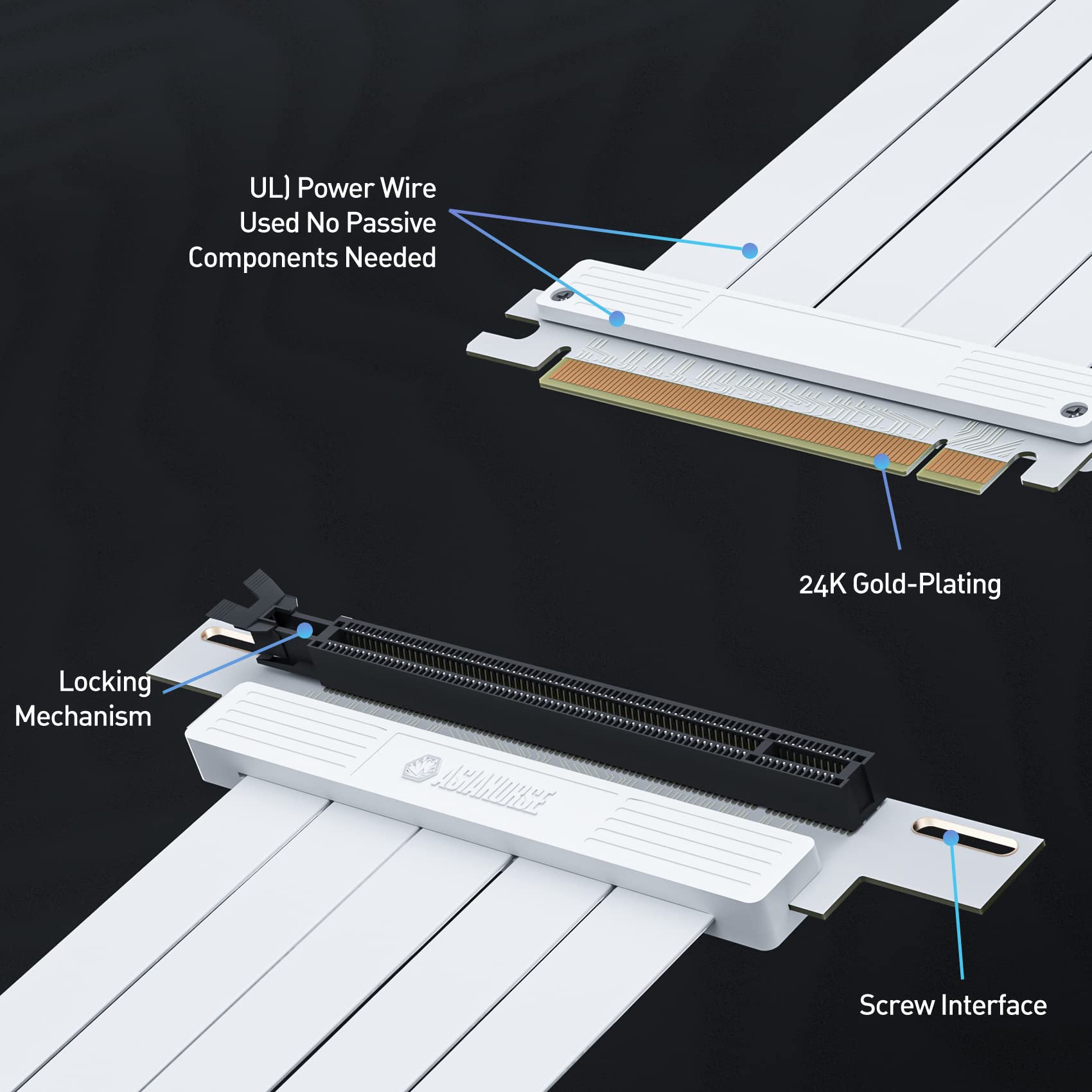 UL) Power Wire
Used No Passive
Components Needed

24K Gold-Plating

Locking
Mechanism

ASIAHORSE

Screw Interface