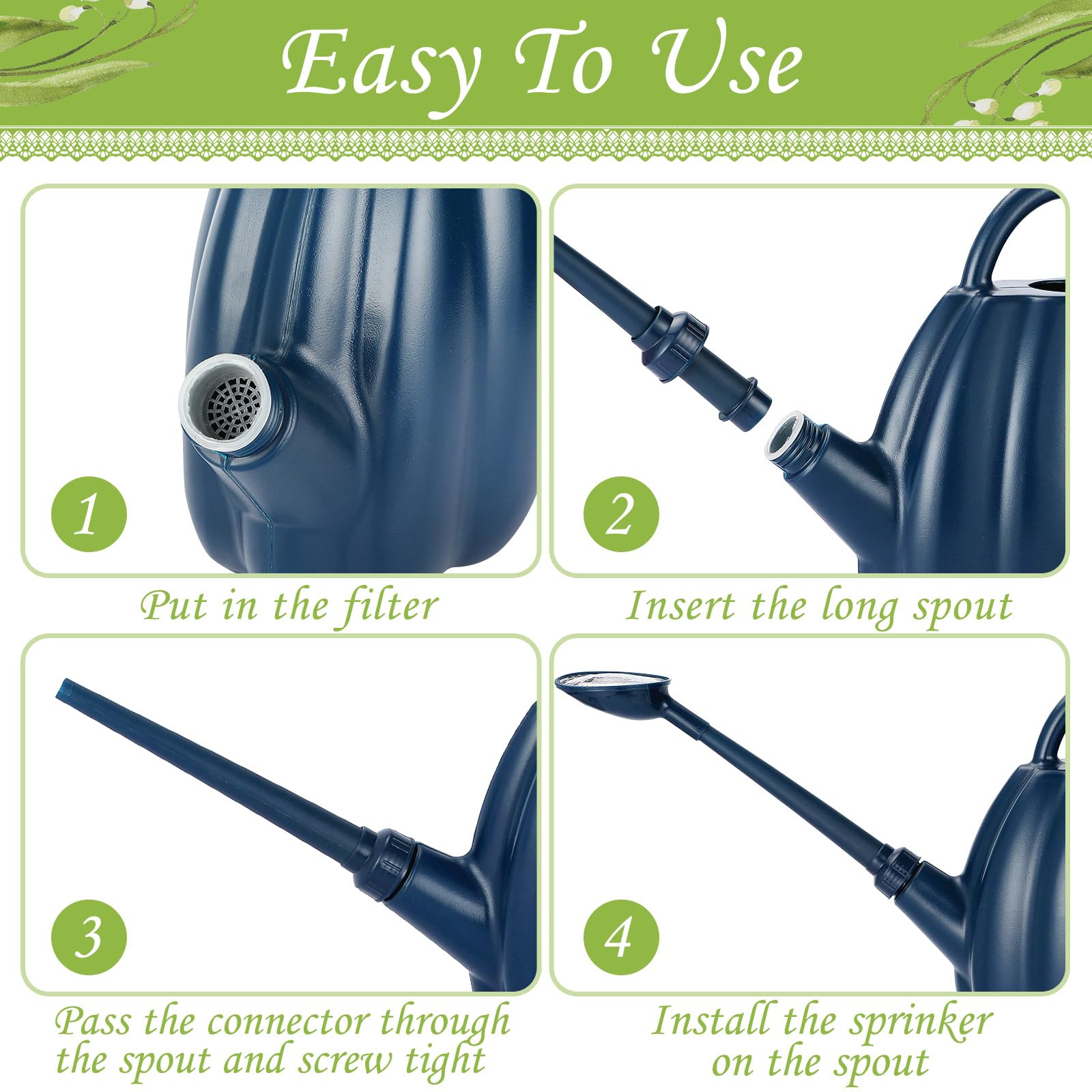 Easy To Use

1

Put in the filter

2

Insert the long spout

3

Pass the connector through the spout and screw tight

4

Install the sprinker on the spout