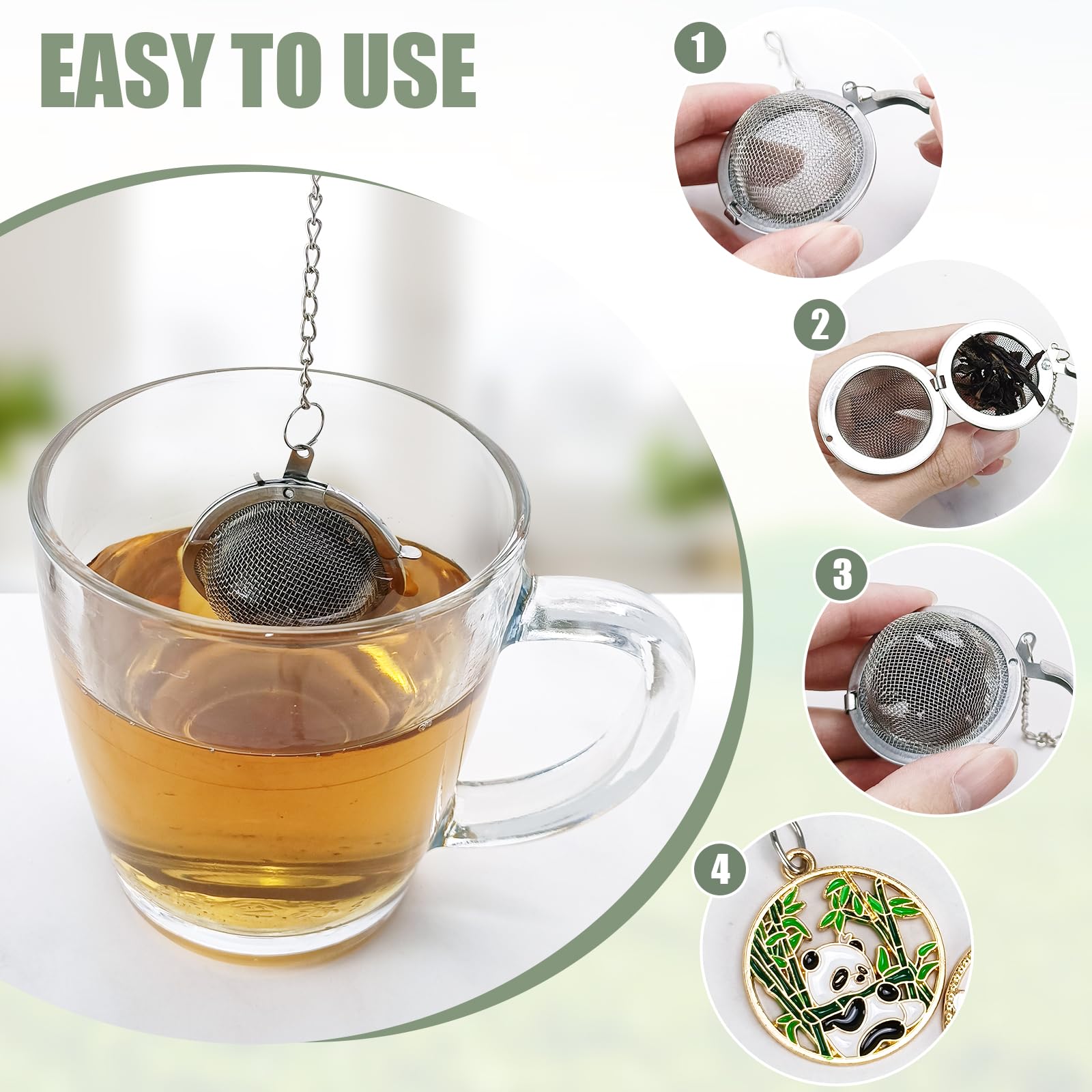 EASY TO USE

1

2

3

4