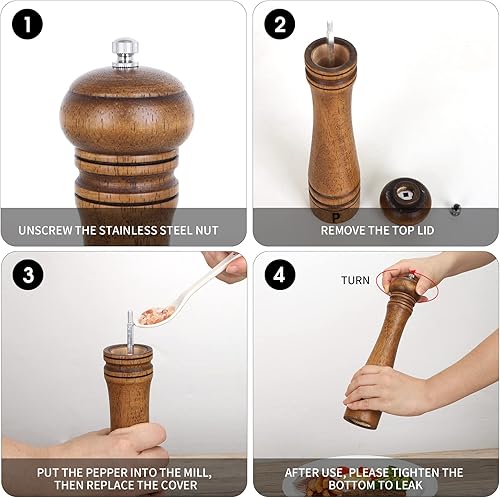 1

UNSCREW THE STAINLESS STEEL NUT

2

P

REMOVE THE TOP LID

3

PUT THE PEPPER INTO THE MILL, THEN REPLACE THE COVER

4

TURN

AFTER USE, PLEASE TIGHTEN THE BOTTOM TO LEAK