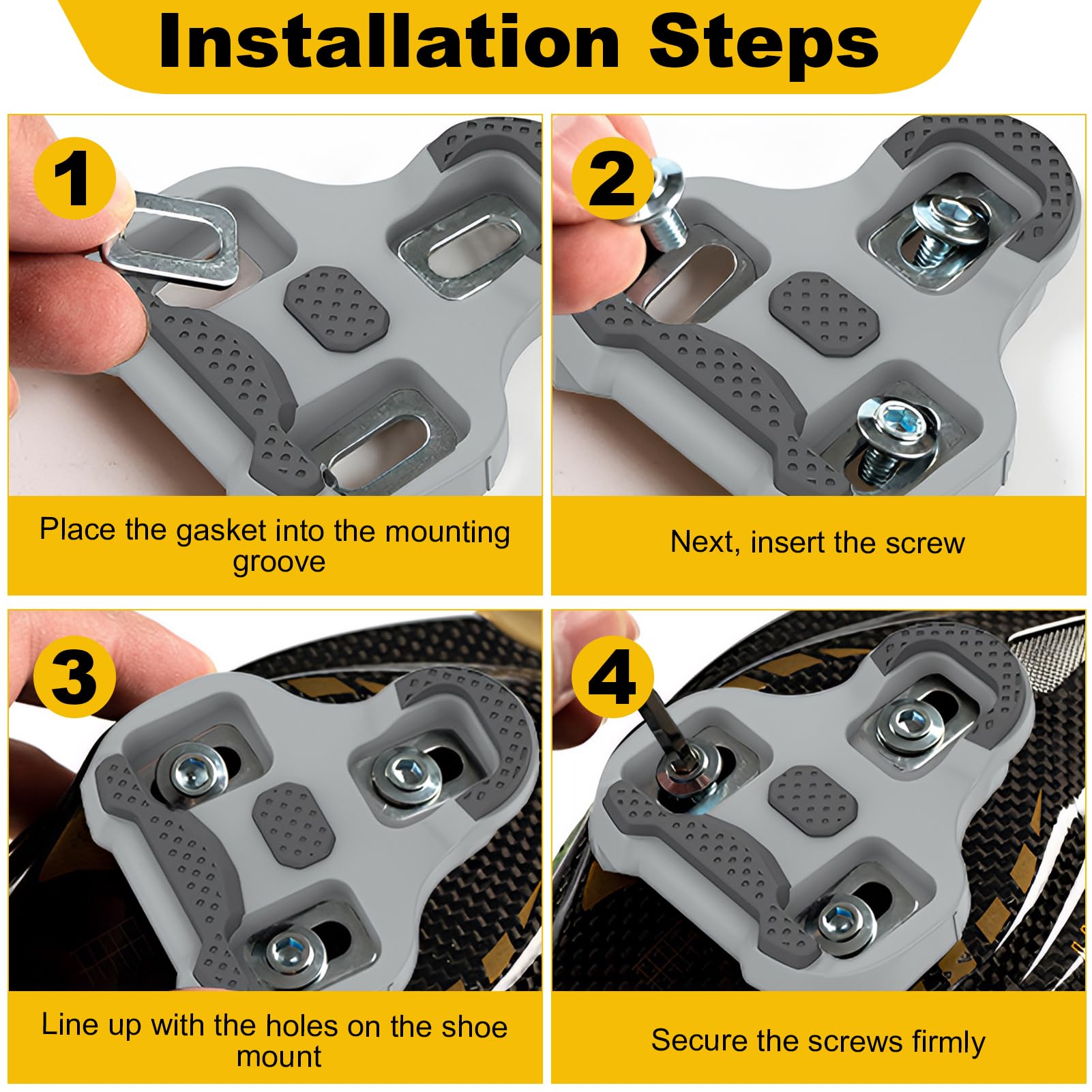 Installation Steps

1

Place the gasket into the mounting groove

2

Next, insert the screw

3

Line up with the holes on the shoe mount

4

Secure the screws firmly