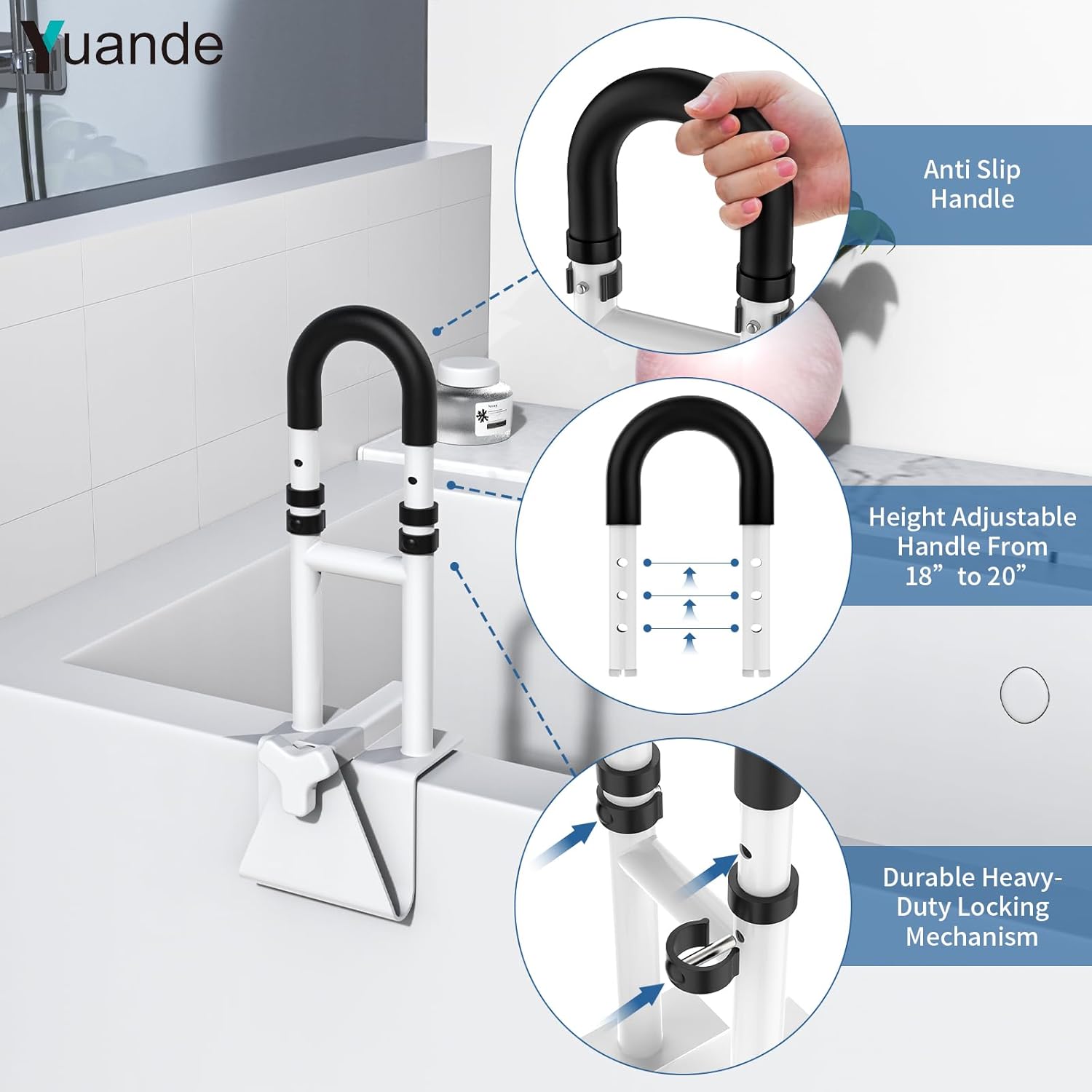 Yuande

Anti Slip Handle

Height Adjustable Handle From 18” to 20”

Durable Heavy-Duty Locking Mechanism