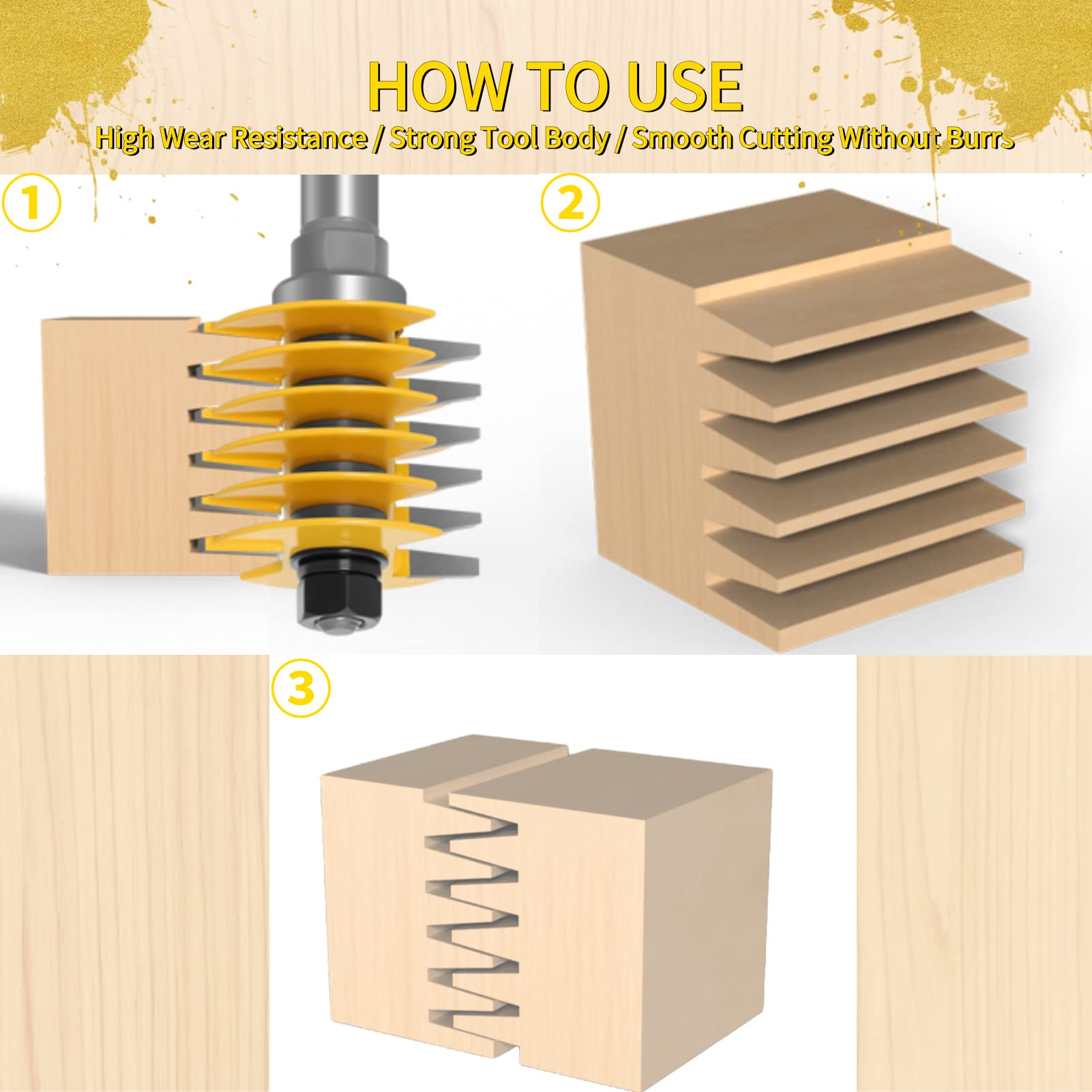 HOW TO USE

High Wear Resistance / Strong Tool Body / Smooth Cutting Without Burrs

①

②

③