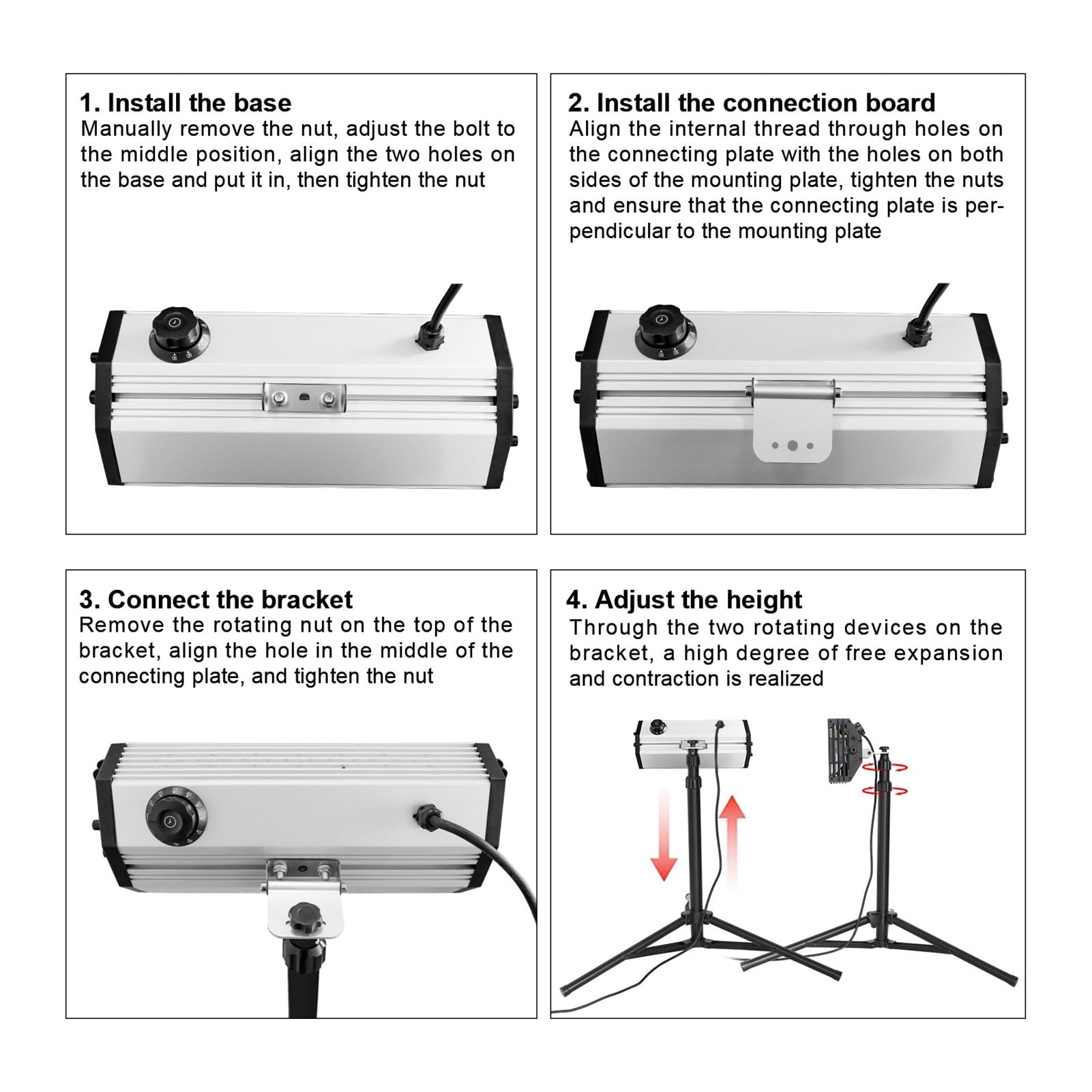 1. Install the base
Manually remove the nut, adjust the bolt to the middle position, align the two holes on the base and put it in, then tighten the nut

2. Install the connection board
Align the internal thread through holes on the connecting plate with the holes on both sides of the mounting plate, tighten the nuts and ensure that the connecting plate is perpendicular to the mounting plate

3. Connect the bracket
Remove the rotating nut on the top of the bracket, align the hole in the middle of the connecting plate, and tighten the nut

4. Adjust the height
Through the two rotating devices on the bracket, a high degree of free expansion and contraction is realized