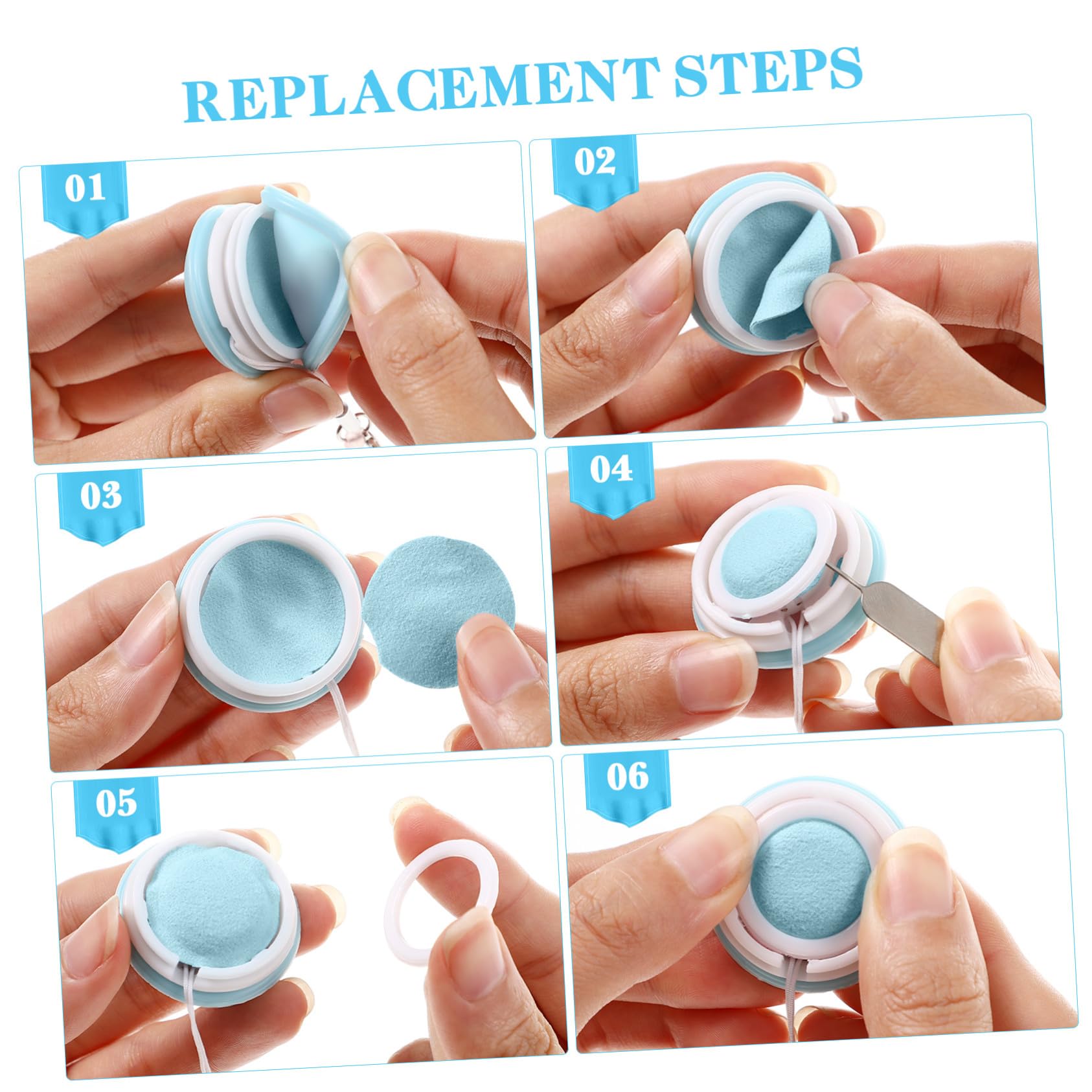 REPLACEMENT STEPS

01

02

03

04

05

06