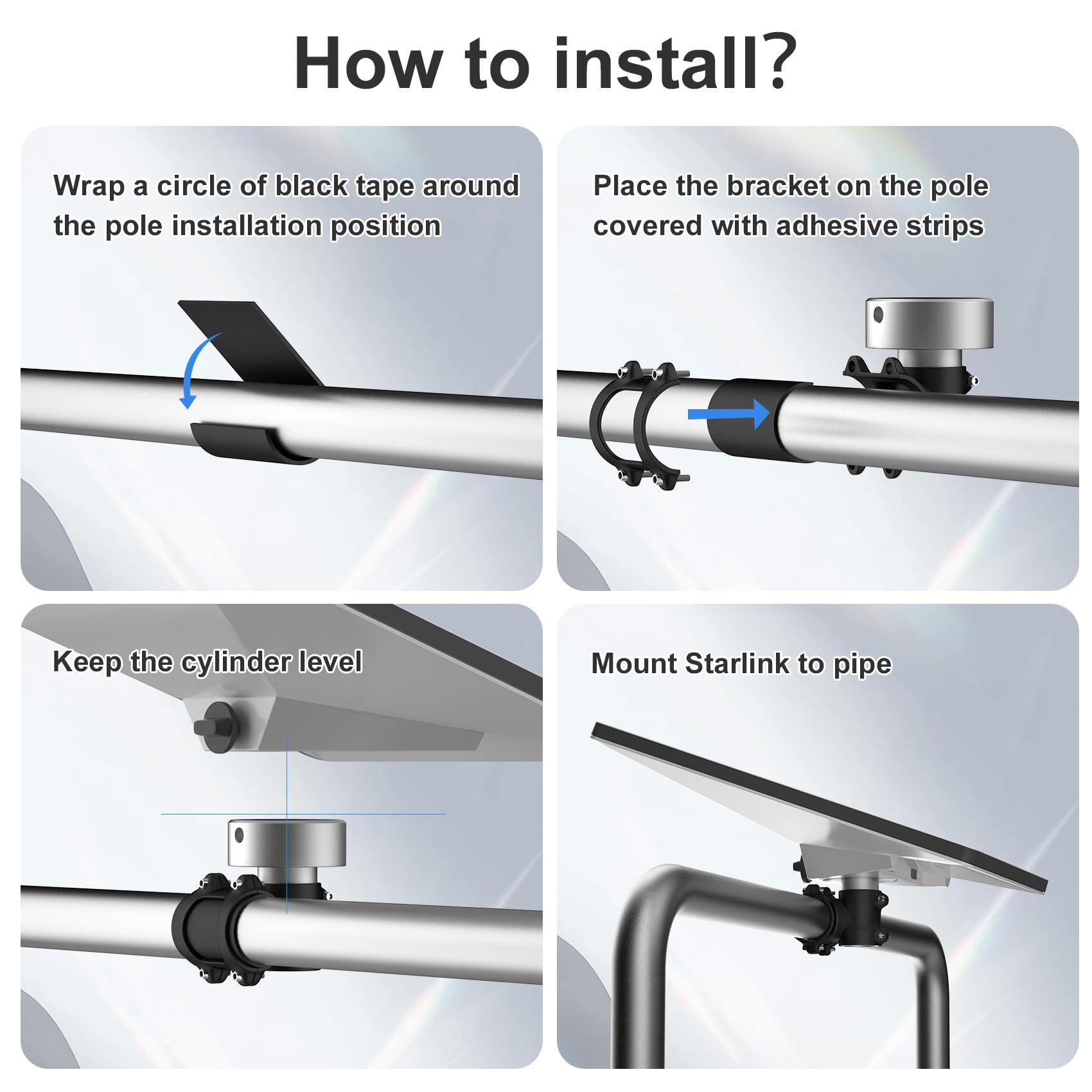 How to install?

Wrap a circle of black tape around the pole installation position

Place the bracket on the pole covered with adhesive strips

Keep the cylinder level

Mount Starlink to pipe